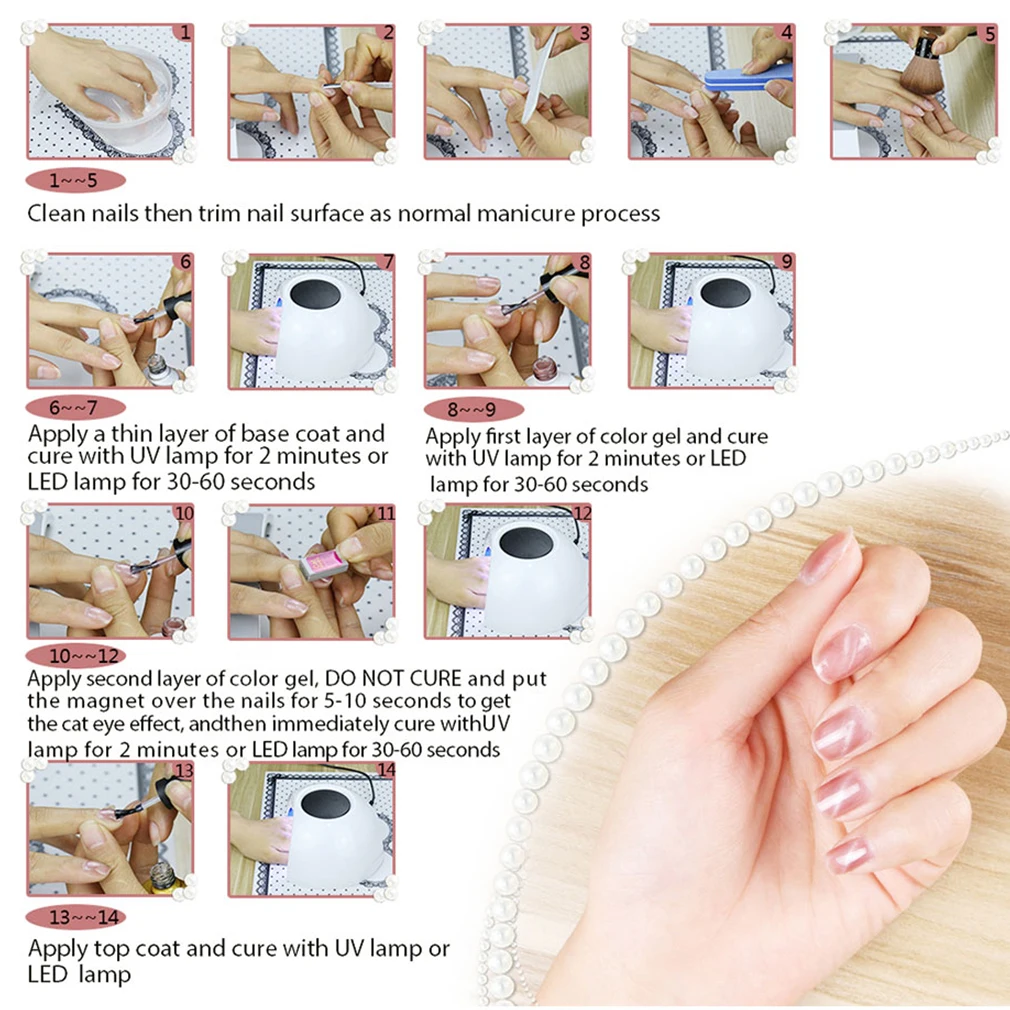 1 2 3 4 5

1~~5

Clean nails then trim nail surface as normal manicure process

6 7 8 9

6~~7

Apply a thin layer of base coat and cure with UV lamp for 2 minutes or LED lamp for 30-60 seconds

8~~9

Apply first layer of color gel and cure with UV lamp for 2 minutes or LED lamp for 30-60 seconds

10 11 12

10~~12

Apply second layer of color gel, DO NOT CURE and put the magnet over the nails for 5-10 seconds to get the cat eye effect, andthen immediately cure withUV lamp for 2 minutes or LED lamp for 30-60 seconds

13 14

13~~14

Apply top coat and cure with UV lamp or LED lamp