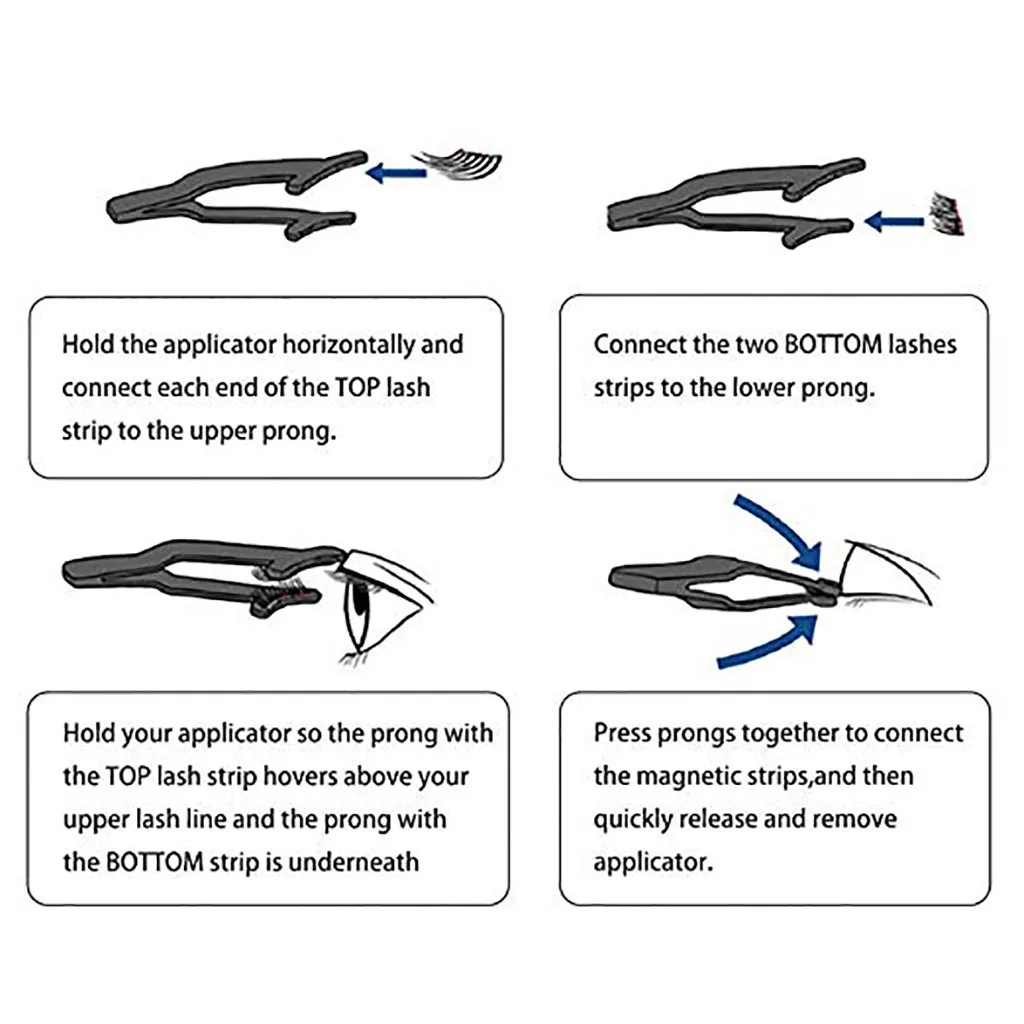 Hold the applicator horizontally and connect each end of the TOP lash strip to the upper prong.

Connect the two BOTTOM lashes strips to the lower prong.

Hold your applicator so the prong with the TOP lash strip hovers above your upper lash line and the prong with the BOTTOM strip is underneath

Press prongs together to connect the magnetic strips,and then quickly release and remove applicator.