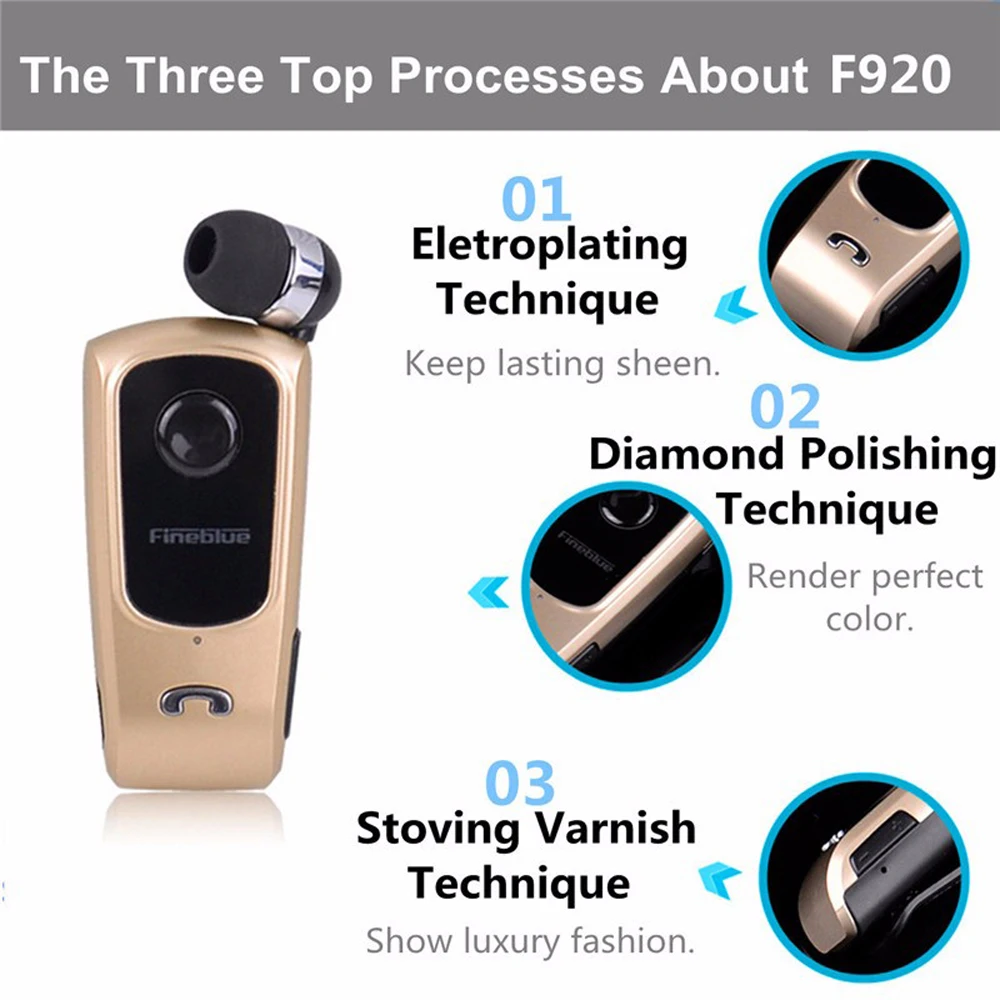 The Three Top Processes About F920

Fineblue

01
Eletroplating Technique
Keep lasting sheen.

02
Diamond Polishing Technique
Render perfect color.

Fineblue

03
Stoving Varnish Technique
Show luxury fashion.