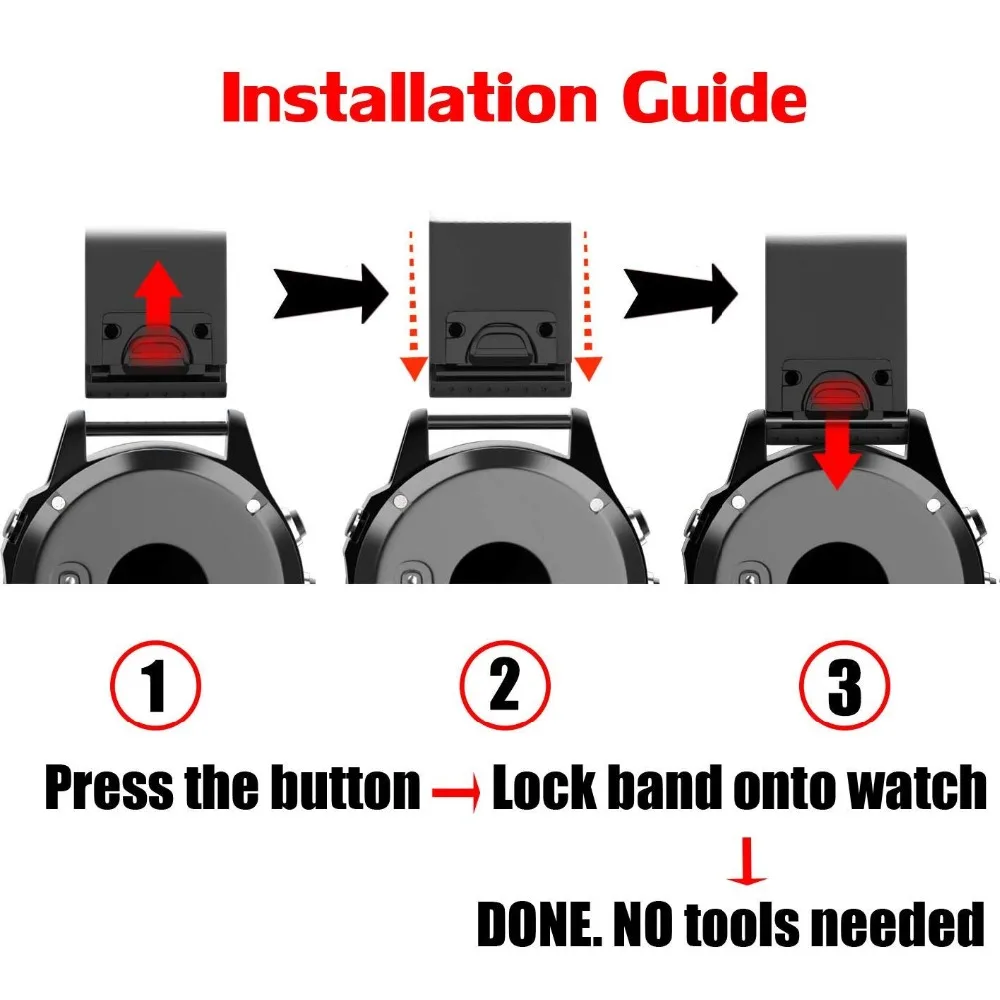 Installation Guide

1

2

3

Press the button → Lock band onto watch

↓

DONE. NO tools needed