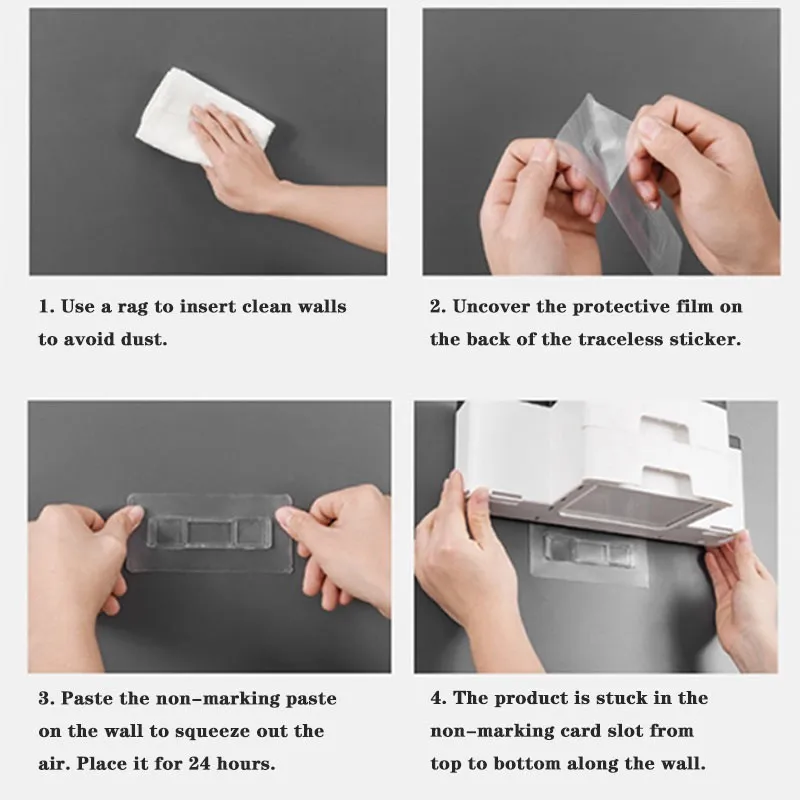 1. Use a rag to insert clean walls to avoid dust.

2. Uncover the protective film on the back of the traceless sticker.

3. Paste the non-marking paste on the wall to squeeze out the air. Place it for 24 hours.

4. The product is stuck in the non-marking card slot from top to bottom along the wall.