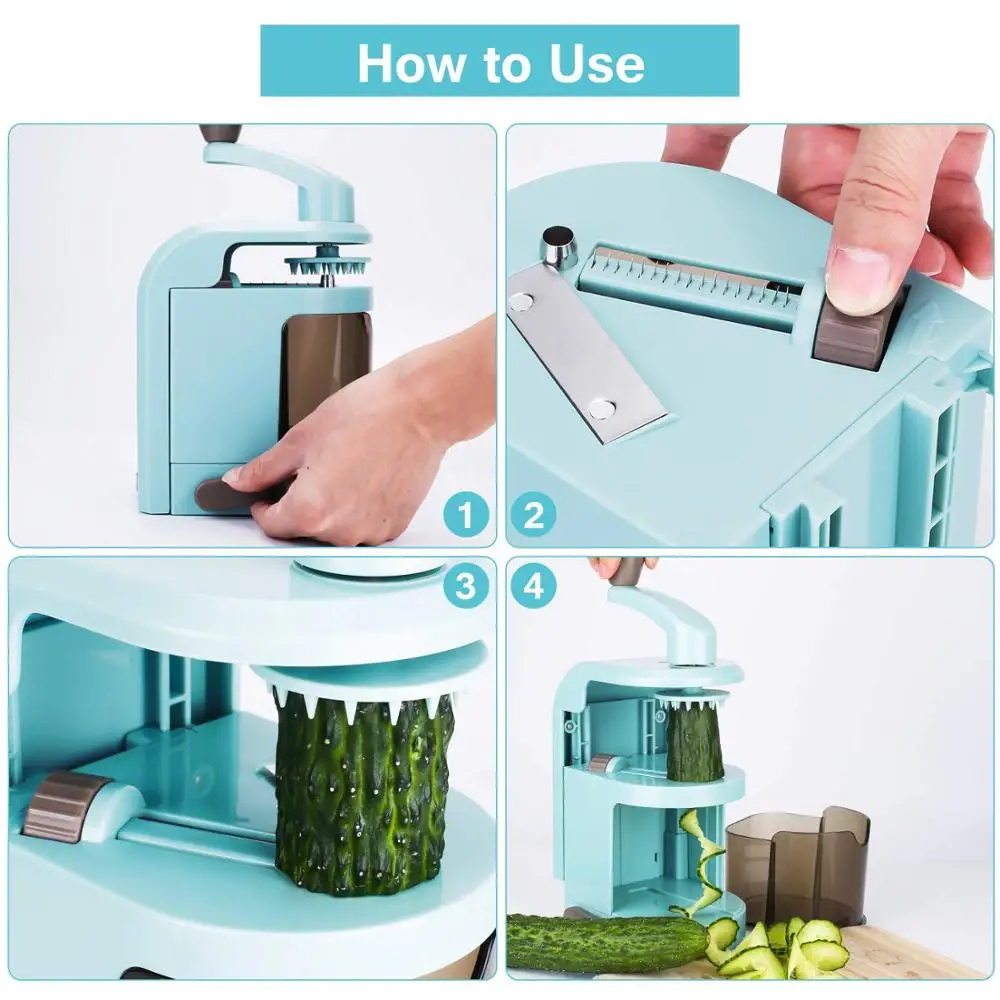 How to Use

1

2

3

4