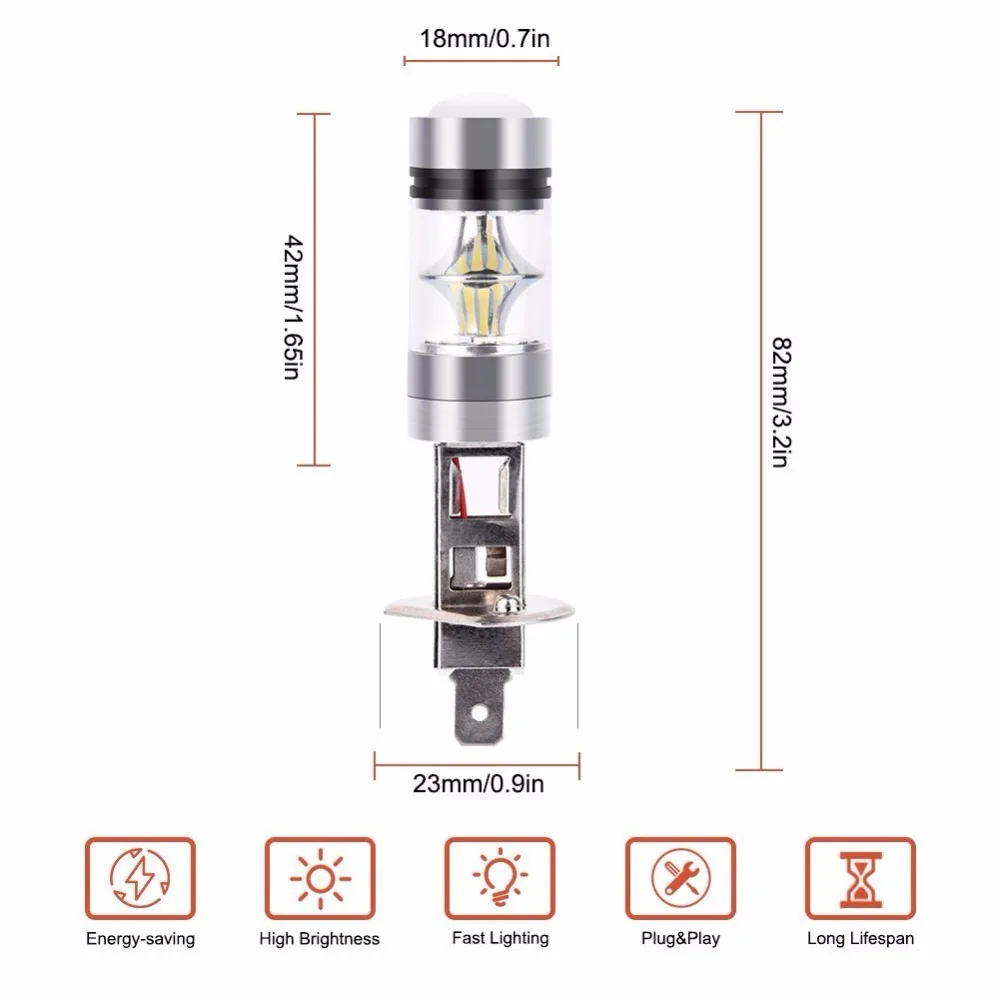 18mm/0.7in

42mm/1.65in

82mm/3.2in

23mm/0.9in

Energy-saving

High Brightness

Fast Lighting

Plug&Play

Long Lifespan