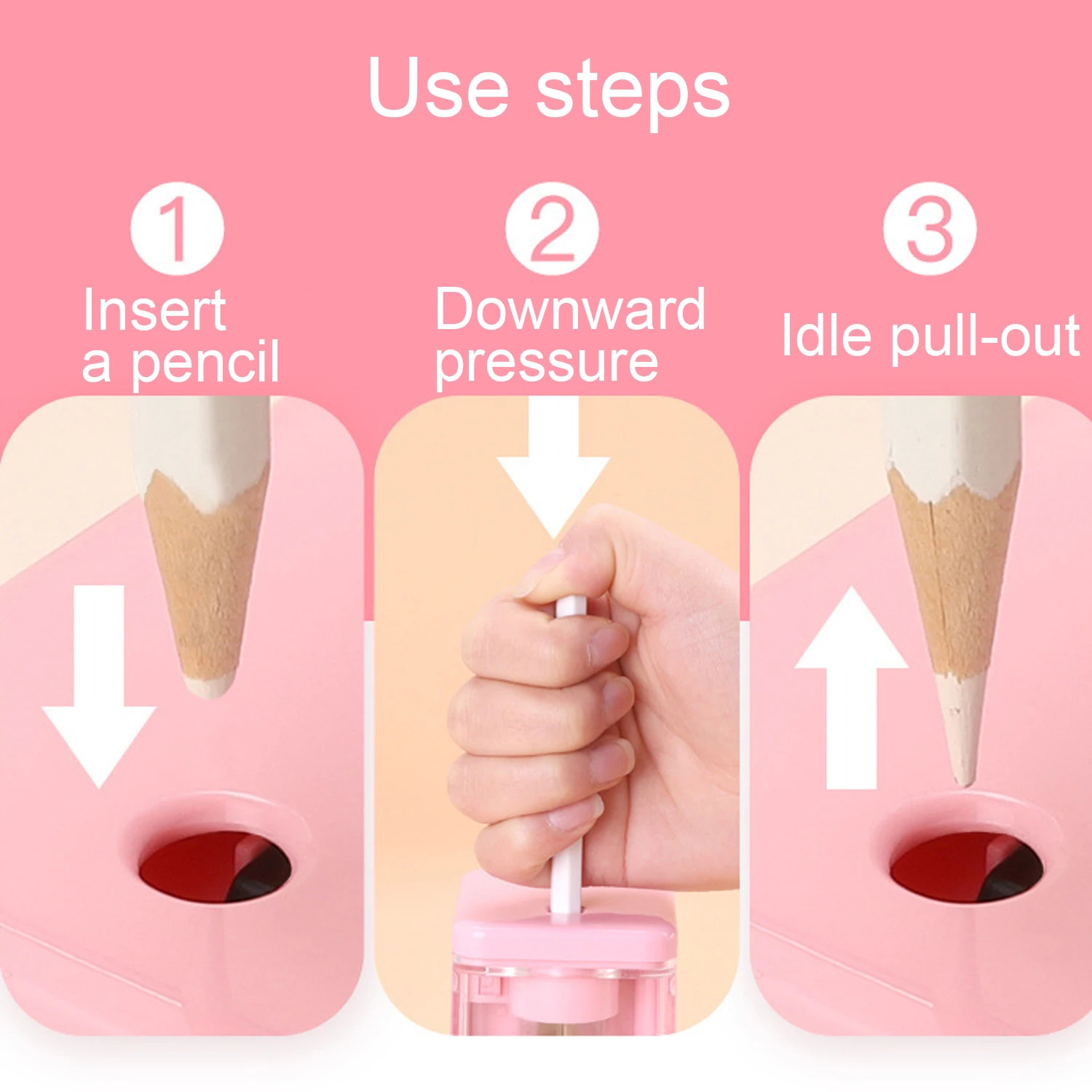 Use steps

1
Insert a pencil

2
Downward pressure

3
Idle pull-out