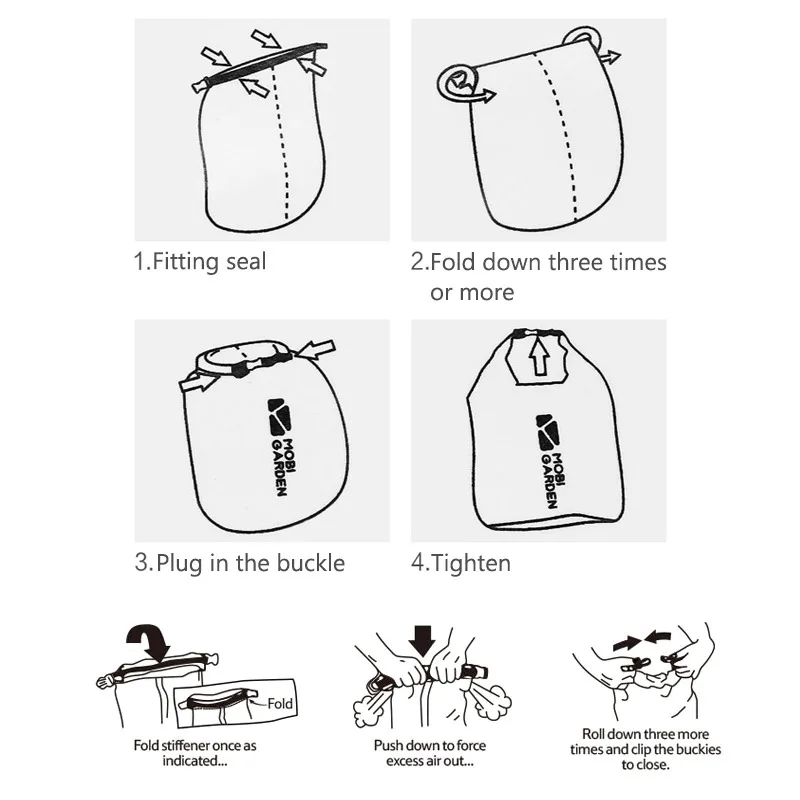 1.Fitting seal

2.Fold down three times or more

MOBI GARDEN

3.Plug in the buckle

MOBI GARDEN

4.Tighten

Fold

Fold stiffener once as indicated...

Push down to force excess air out...

Roll down three more times and clip the buckies to close.