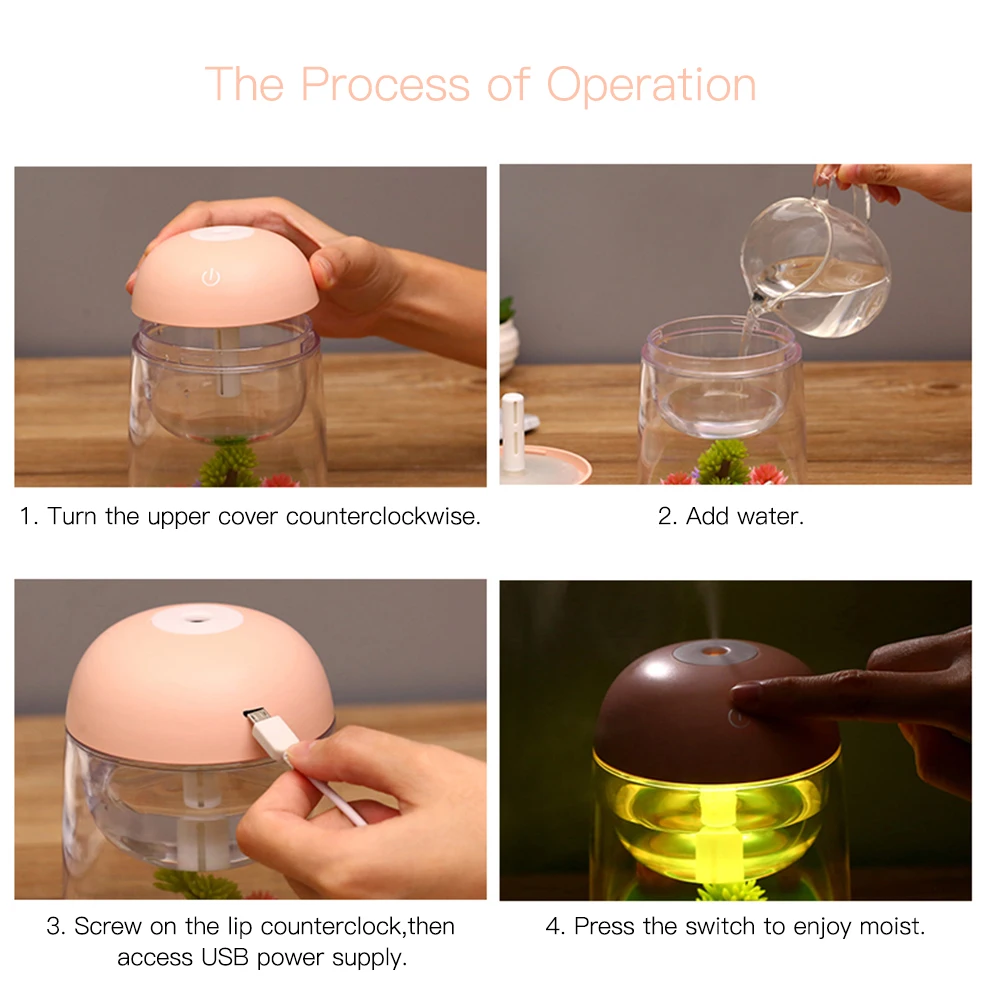 The Process of Operation

1. Turn the upper cover counterclockwise.

2. Add water.

3. Screw on the lip counterclock,then access USB power supply.

4. Press the switch to enjoy moist.