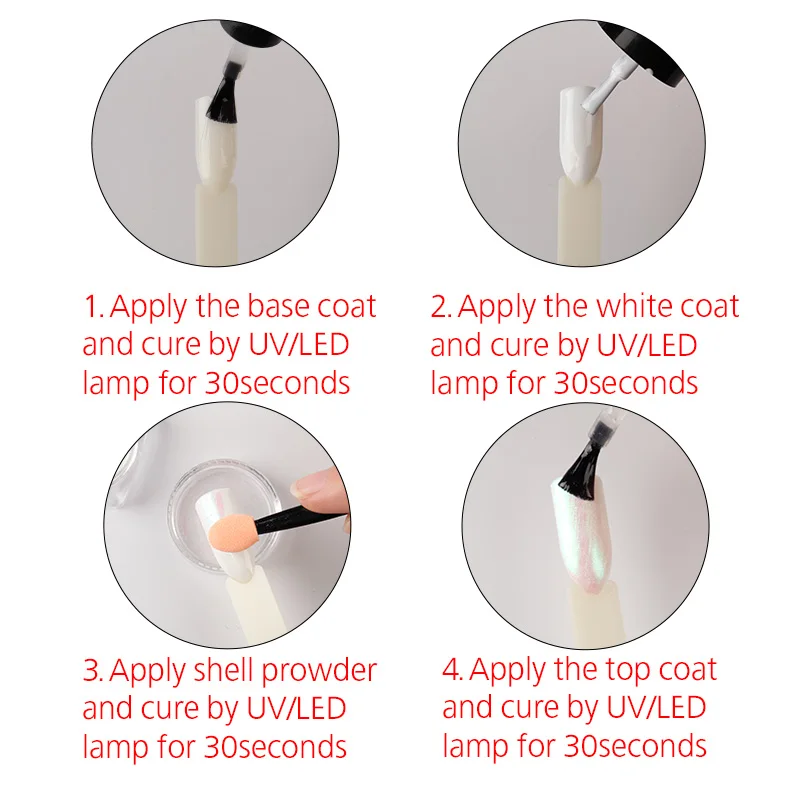 1. Apply the base coat and cure by UV/LED lamp for 30seconds

2. Apply the white coat and cure by UV/LED lamp for 30seconds

3. Apply shell prowder and cure by UV/LED lamp for 30seconds

4. Apply the top coat and cure by UV/LED lamp for 30seconds