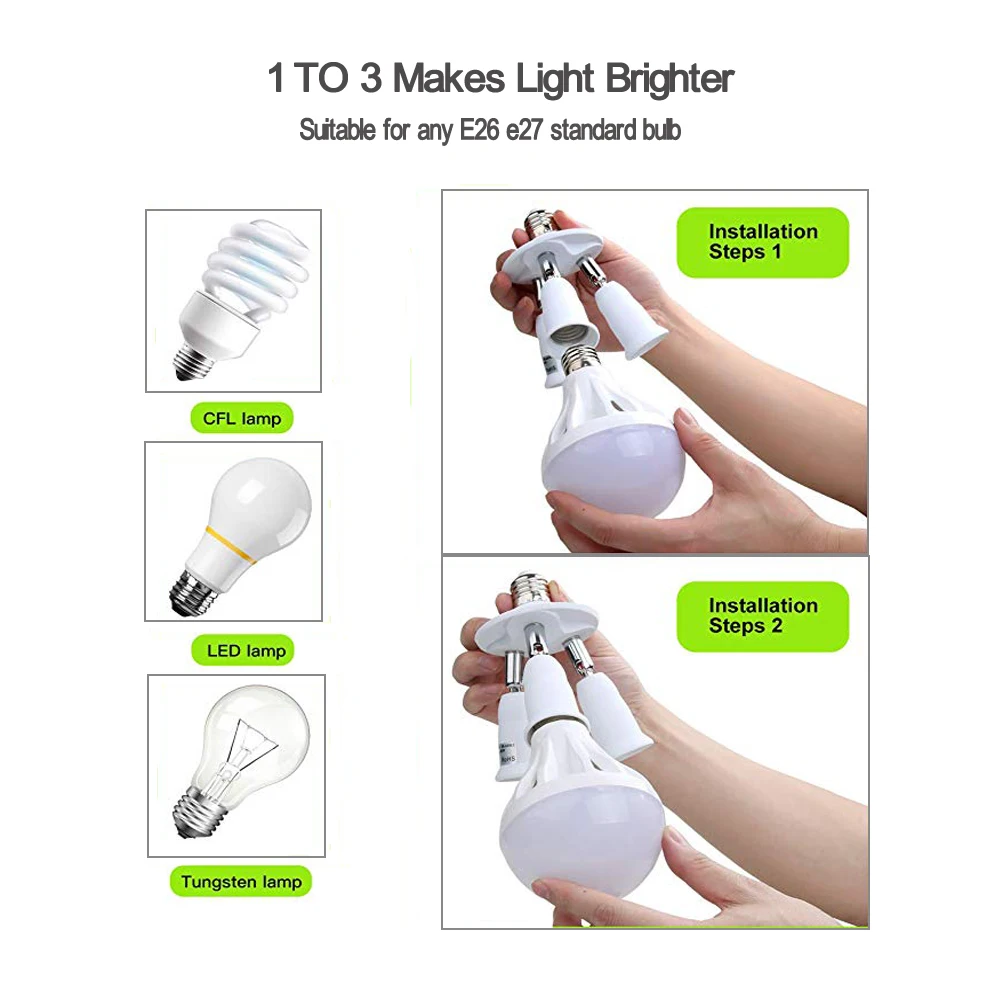 1 TO 3 Makes Light Brighter
Suitable for any E26 e27 standard bulb

CFL lamp

LED lamp

Tungsten lamp

Installation Steps 1

Installation Steps 2