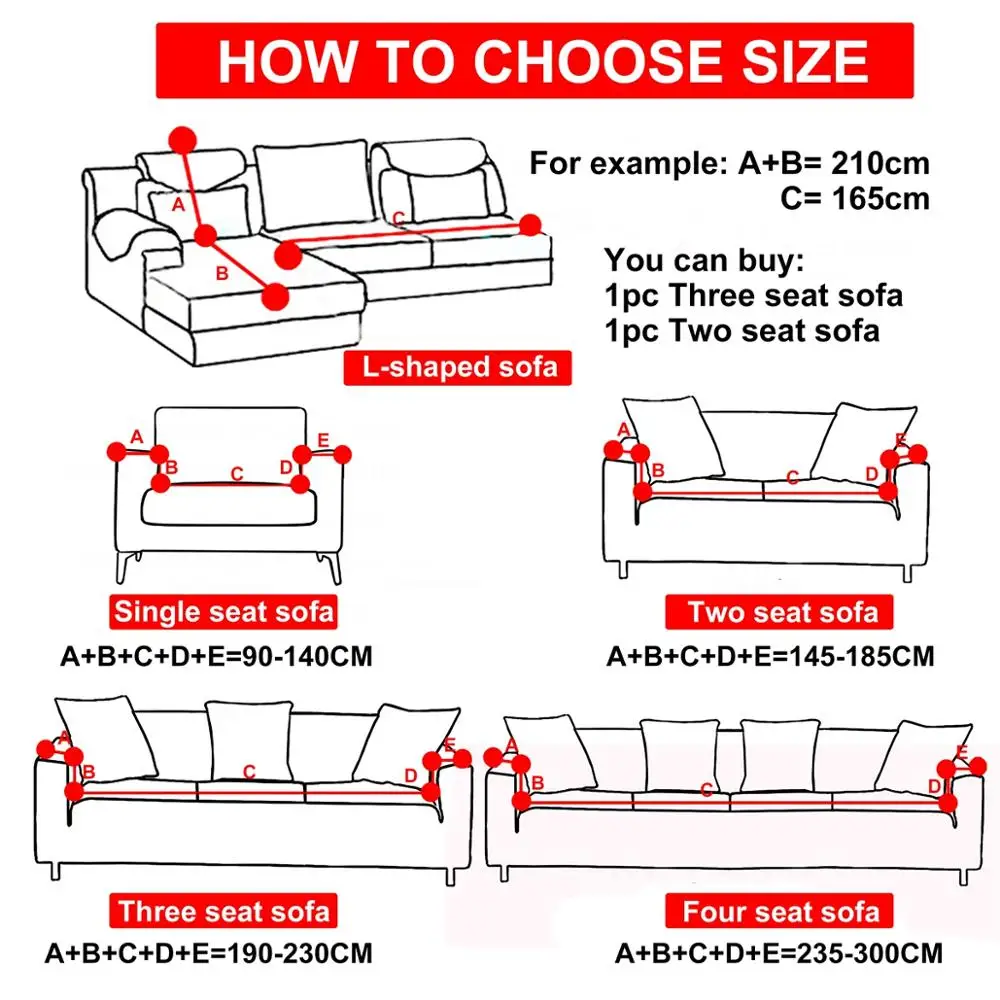 HOW TO CHOOSE SIZE

A
B
C

For example: A+B= 210cm
C= 165cm

You can buy:
1pc Three seat sofa
1pc Two seat sofa

L-shaped sofa

A
B
C
D
E

Single seat sofa

A+B+C+D+E=90-140CM

A
B
C
D
E

Two seat sofa

A+B+C+D+E=145-185CM

A
B
C
D
E

Three seat sofa

A+B+C+D+E=190-230CM

A
B
C
D
E

Four seat sofa

A+B+C+D+E=235-300CM