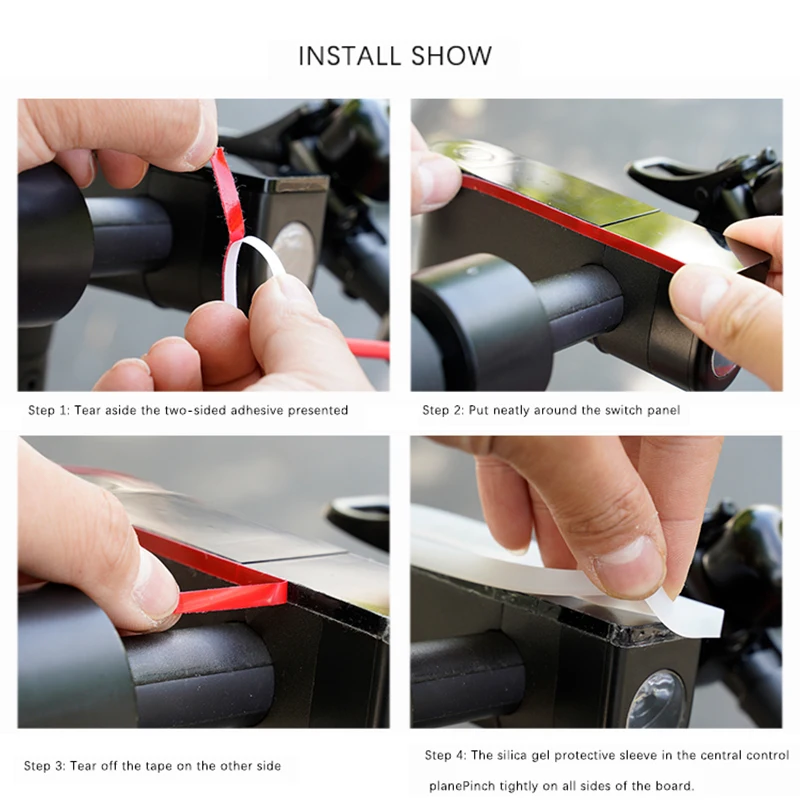 INSTALL SHOW

Step 1: Tear aside the two-sided adhesive presented

Step 2: Put neatly around the switch panel

Step 3: Tear off the tape on the other side

Step 4: The silica gel protective sleeve in the central control planePinch tightly on all sides of the board.