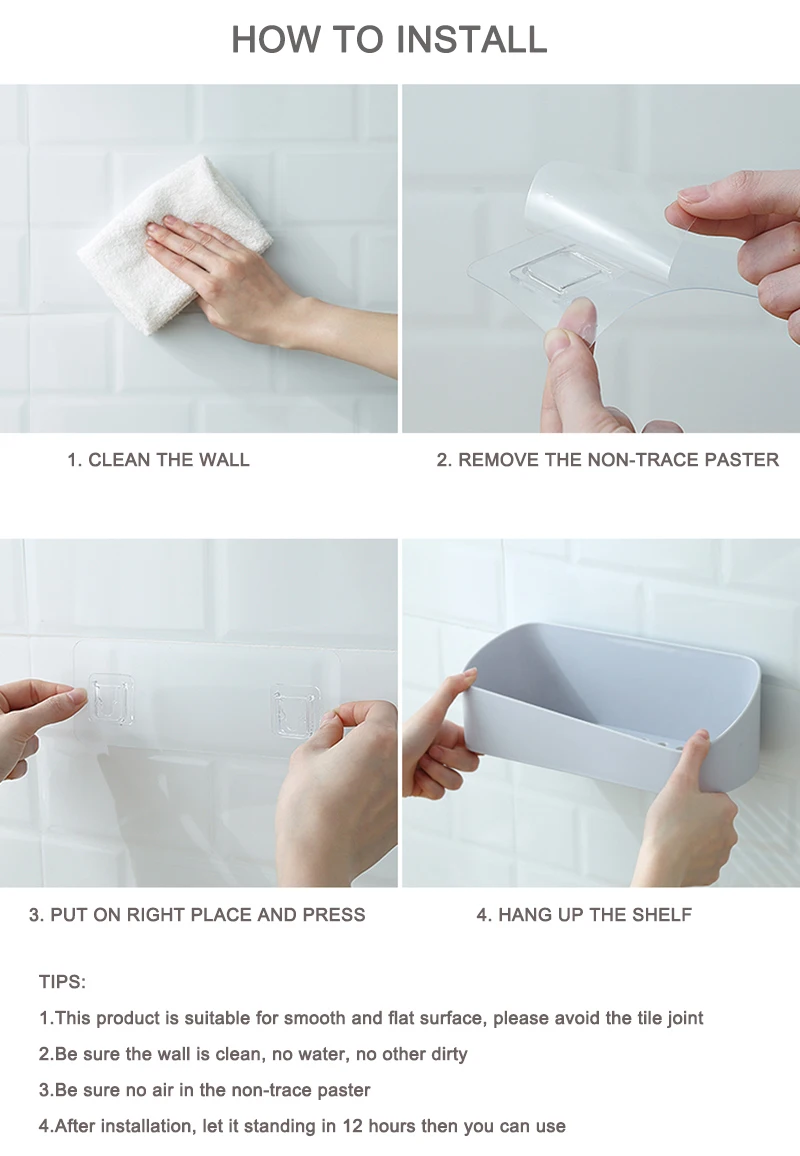 HOW TO INSTALL

1. CLEAN THE WALL

2. REMOVE THE NON-TRACE PASTER

3. PUT ON RIGHT PLACE AND PRESS

4. HANG UP THE SHELF

TIPS:

1.This product is suitable for smooth and flat surface, please avoid the tile joint

2.Be sure the wall is clean, no water, no other dirty

3.Be sure no air in the non-trace paster

4.After installation, let it standing in 12 hours then you can use