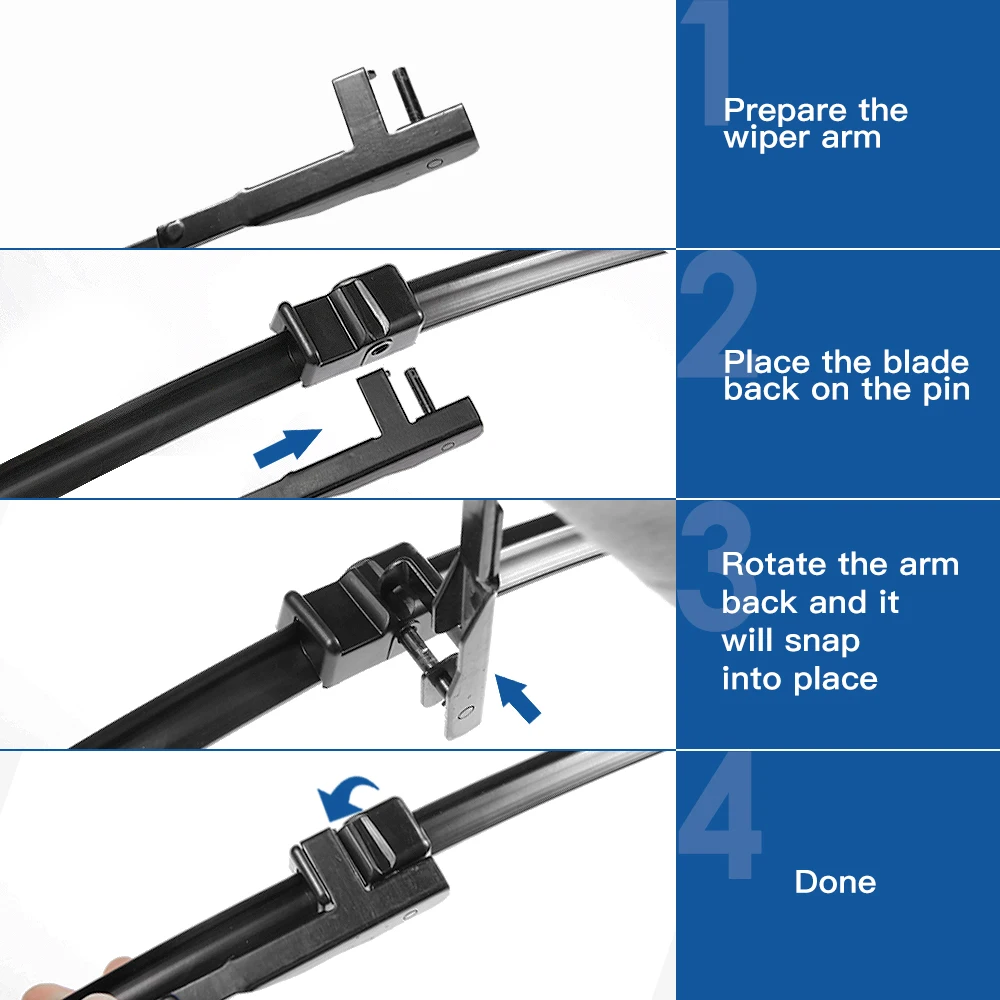 1
Prepare the wiper arm

2
Place the blade back on the pin

3
Rotate the arm back and it will snap into place

4
Done