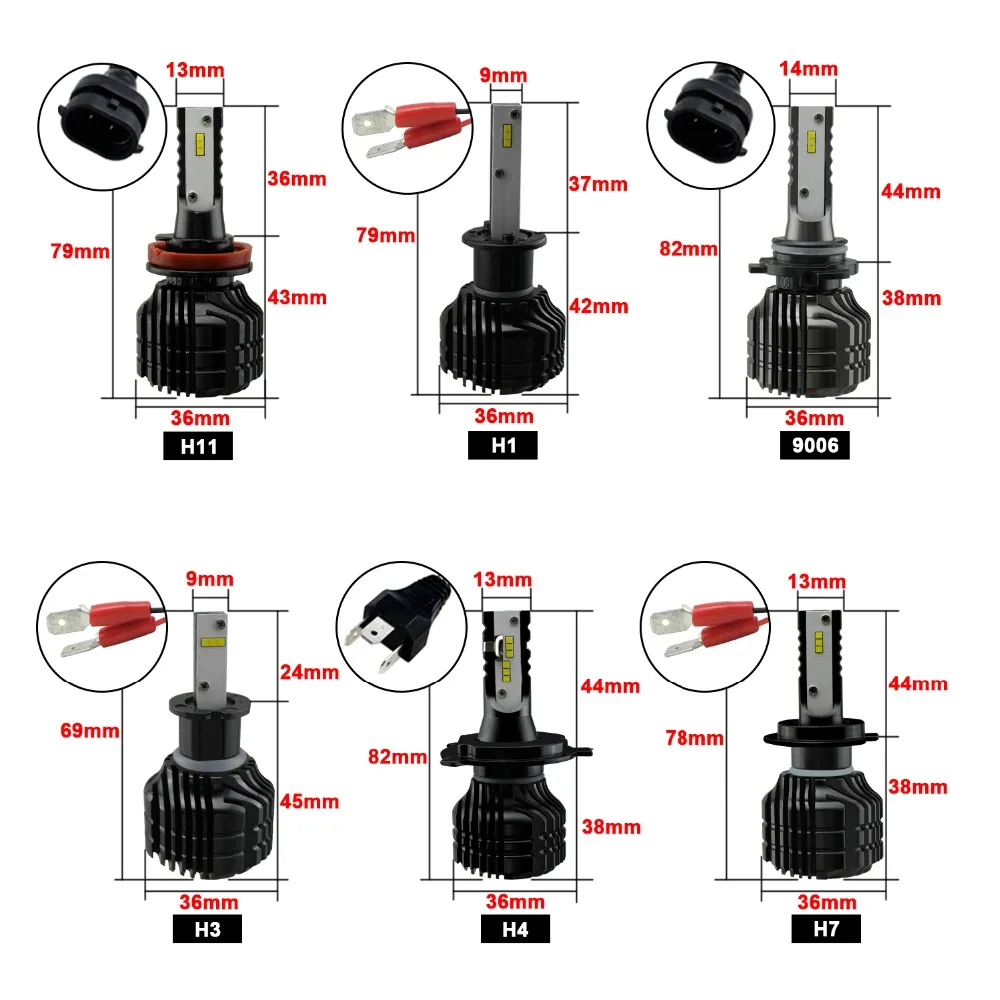 13mm
36mm
79mm
43mm
36mm
H11

9mm
37mm
79mm
42mm
36mm
H1

14mm
44mm
82mm
38mm
36mm
9006

9mm
24mm
69mm
45mm
36mm
H3

13mm
44mm
82mm
38mm
36mm
H4

13mm
44mm
78mm
38mm
36mm
H7