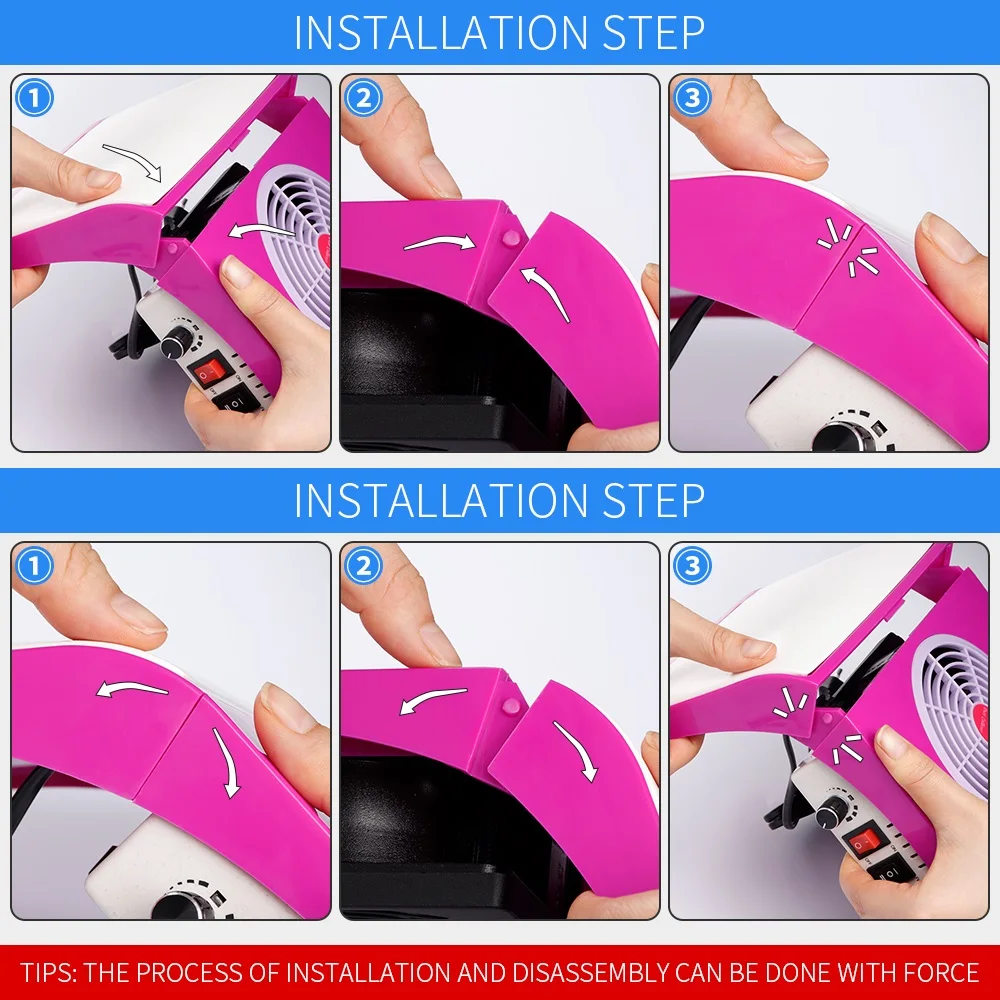 INSTALLATION STEP

1

2

3

INSTALLATION STEP

1

2

3

TIPS: THE PROCESS OF INSTALLATION AND DISASSEMBLY CAN BE DONE WITH FORCE