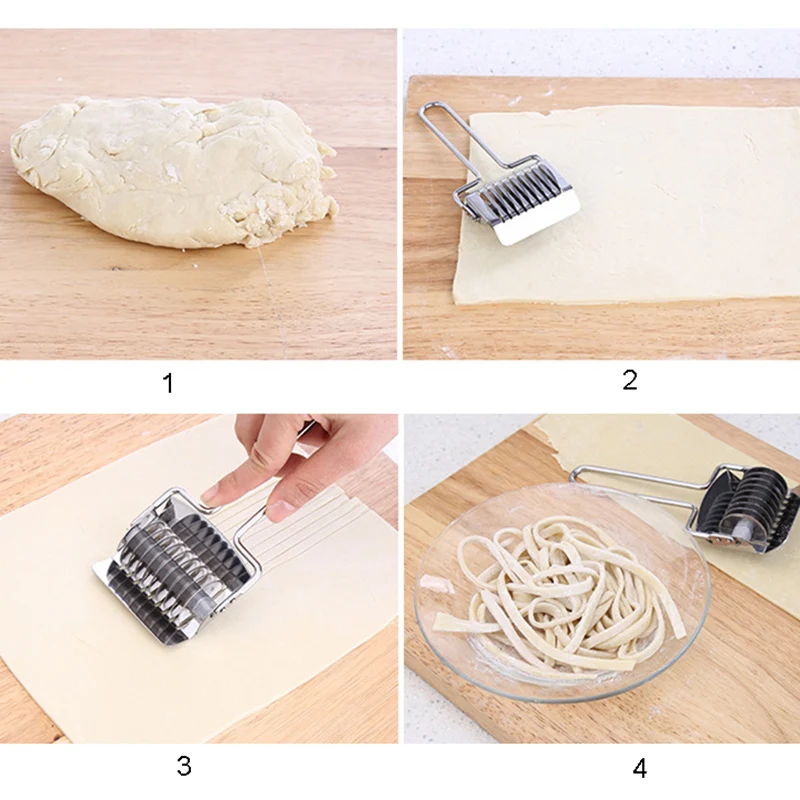 1

2

3

4