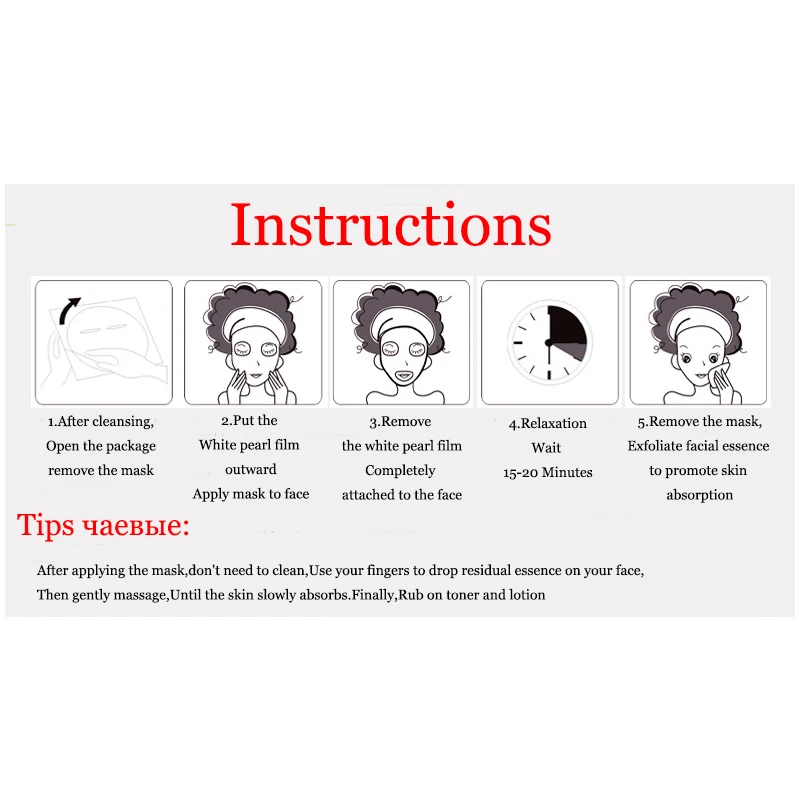 Instructions

1.After cleansing, Open the package remove the mask

2.Put the White pearl film outward Apply mask to face

3.Remove the white pearl film Completely attached to the face

4.Relaxation Wait 15-20 Minutes

5.Remove the mask, Exfoliate facial essence to promote skin absorption

Tips чаевые:

After applying the mask,don't need to clean,Use your fingers to drop residual essence on your face, Then gently massage,Until the skin slowly absorbs.Finally,Rub on toner and lotion