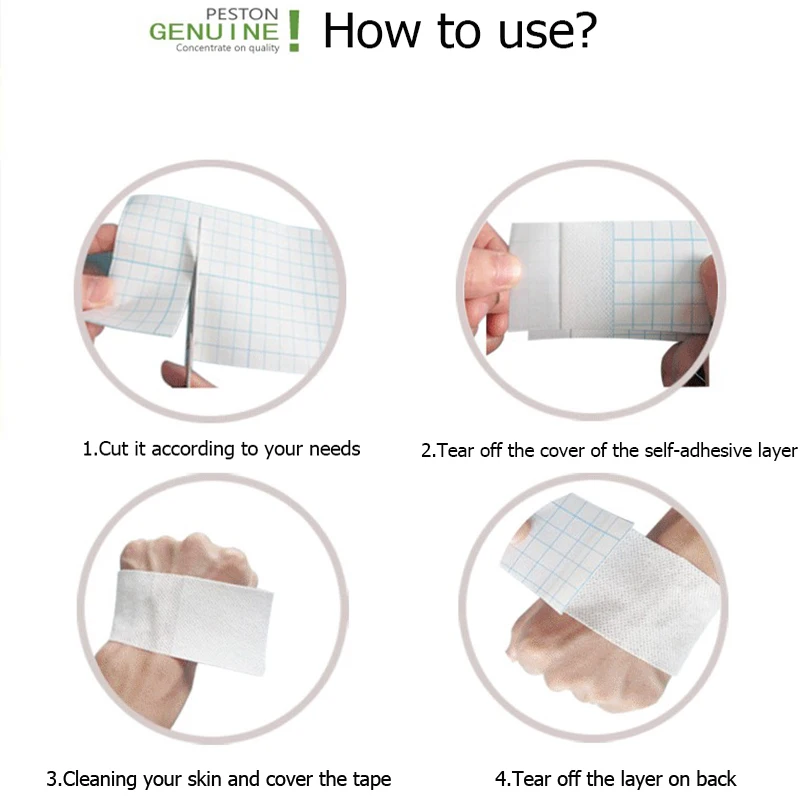 PESTON
GENUINE!
Concentrate on quality

How to use?

1.Cut it according to your needs

2.Tear off the cover of the self-adhesive layer

3.Cleaning your skin and cover the tape

4.Tear off the layer on back