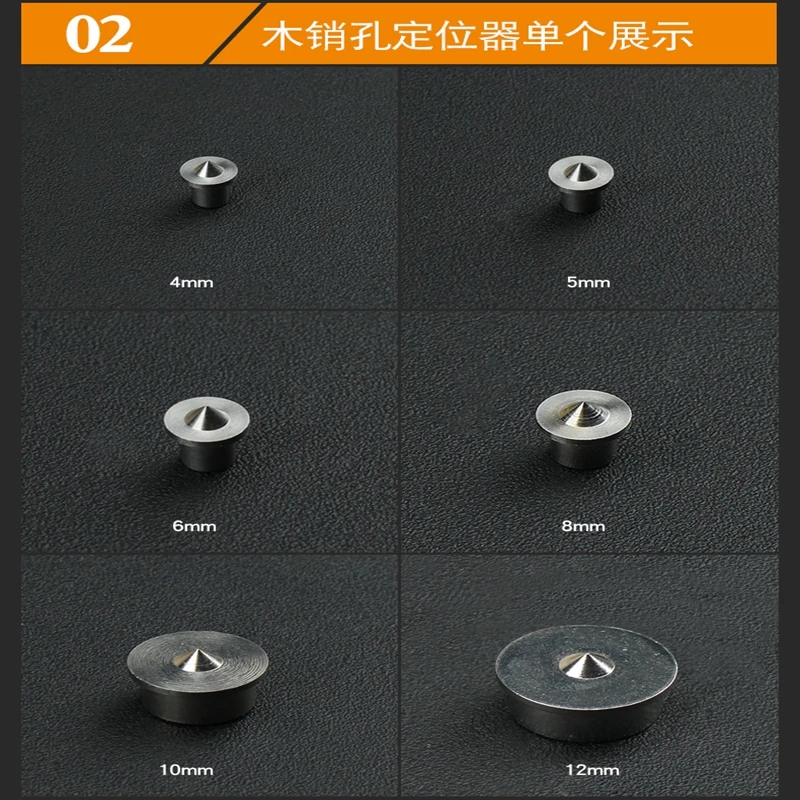 02 木销孔定位器单个展示

4mm

5mm

6mm

8mm

10mm

12mm