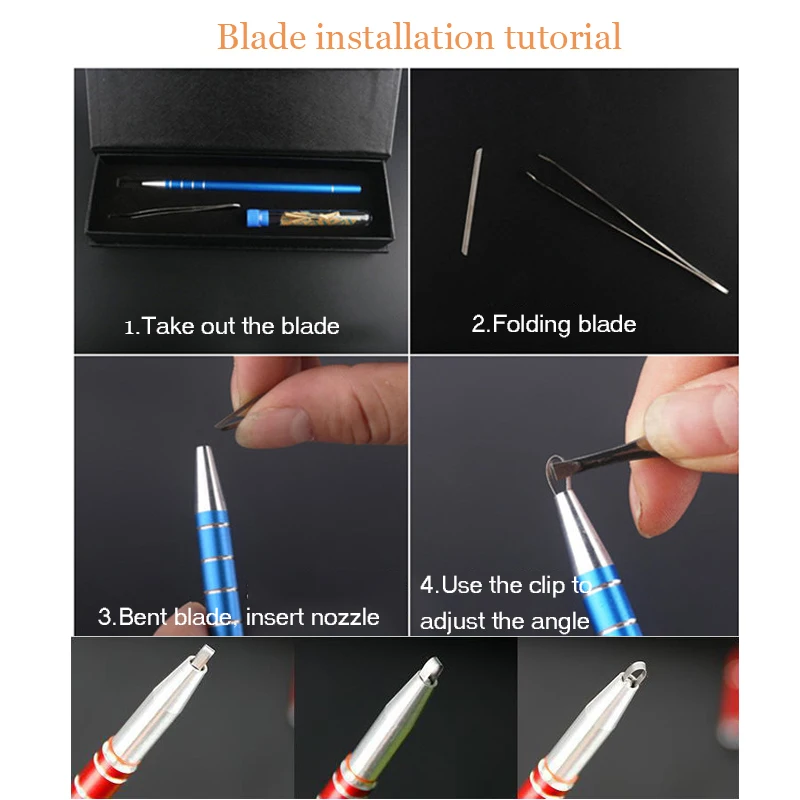 Blade installation tutorial

1.Take out the blade

2.Folding blade

3.Bent blade, insert nozzle

4.Use the clip to adjust the angle