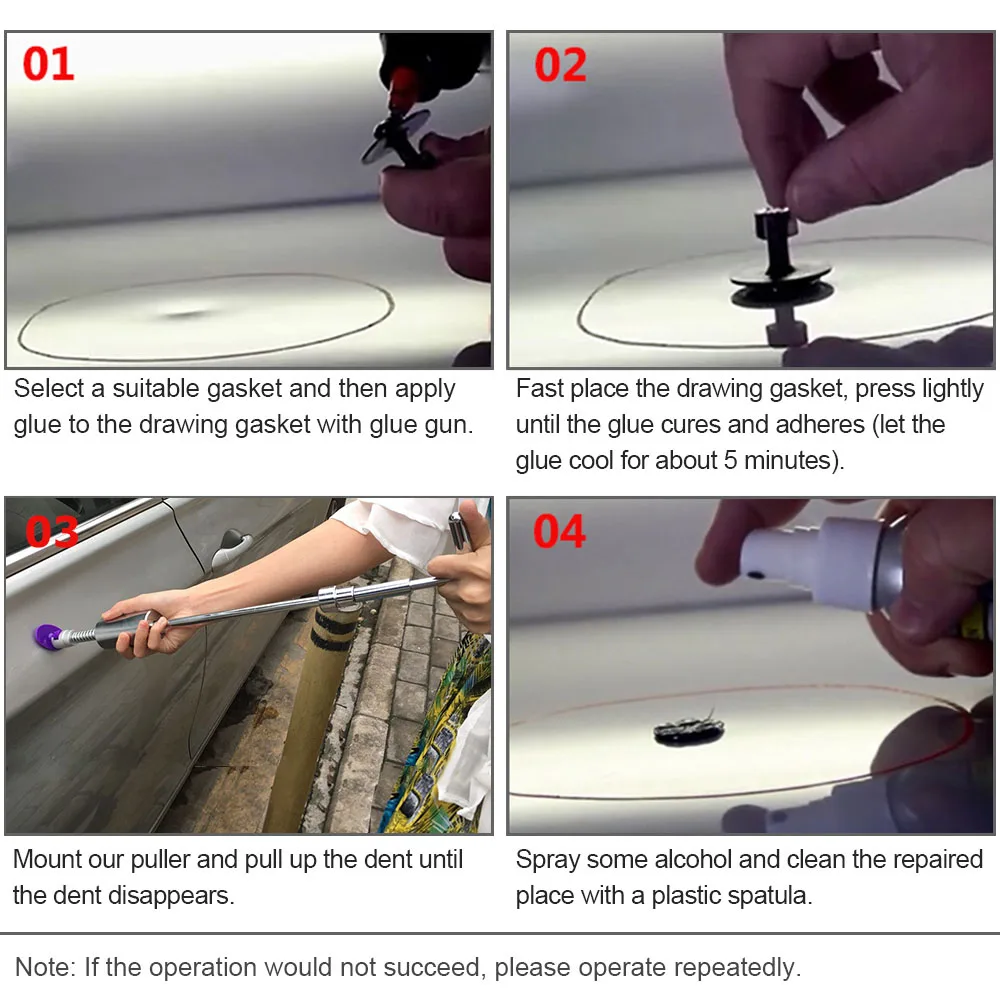 01

Select a suitable gasket and then apply glue to the drawing gasket with glue gun.

02

Fast place the drawing gasket, press lightly until the glue cures and adheres (let the glue cool for about 5 minutes).

03

Mount our puller and pull up the dent until the dent disappears.

04

Spray some alcohol and clean the repaired place with a plastic spatula.

Note: If the operation would not succeed, please operate repeatedly.