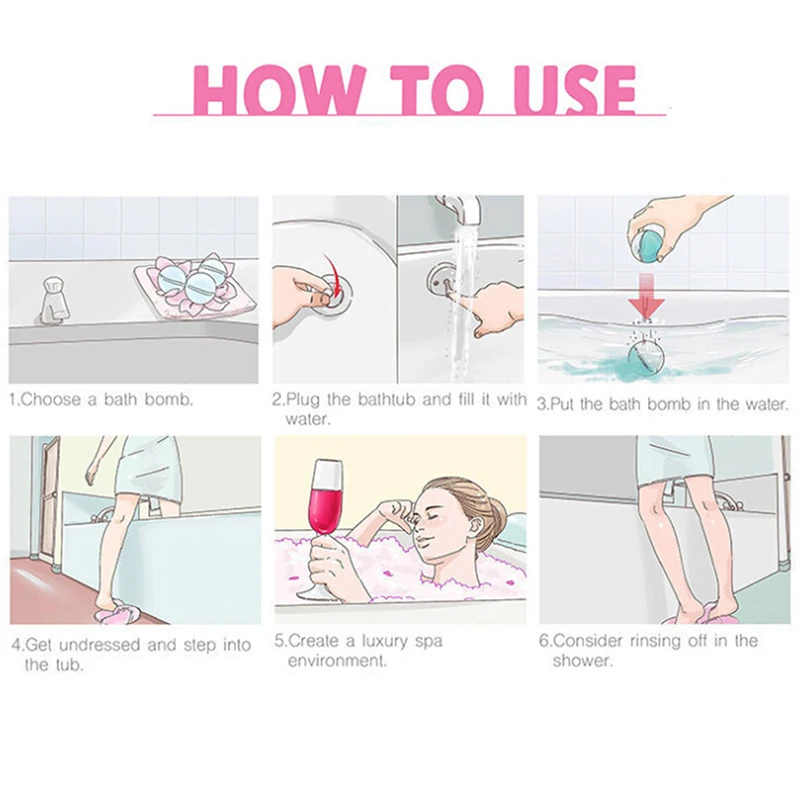 HOW TO USE

1.Choose a bath bomb.

2.Plug the bathtub and fill it with water.

3.Put the bath bomb in the water.

4.Get undressed and step into the tub.

5.Create a luxury spa environment.

6.Consider rinsing off in the shower.