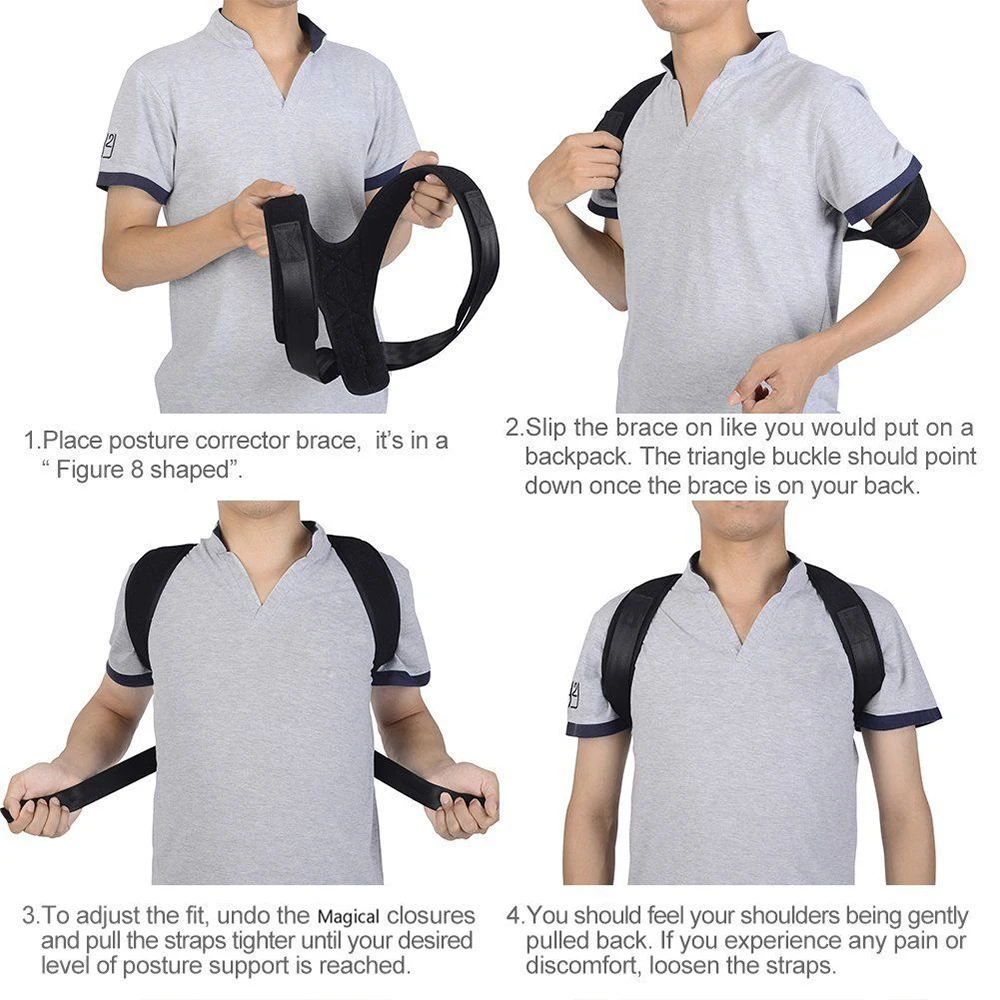 1.Place posture corrector brace, it's in a " Figure 8 shaped".

2.Slip the brace on like you would put on a backpack. The triangle buckle should point down once the brace is on your back.

3.To adjust the fit, undo the Magical closures and pull the straps tighter until your desired level of posture support is reached.

4.You should feel your shoulders being gently pulled back. If you experience any pain or discomfort, loosen the straps.