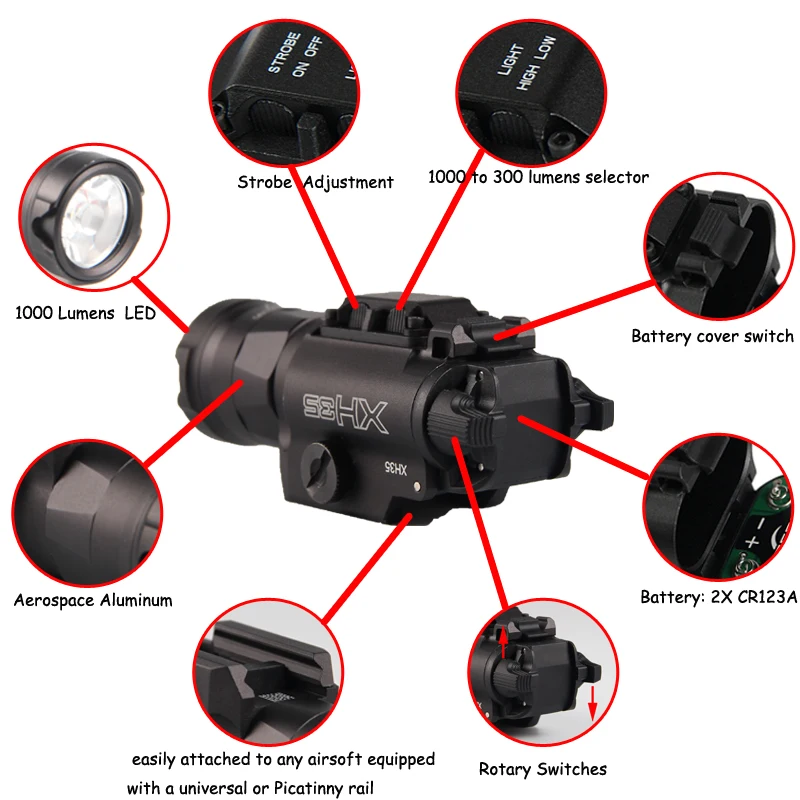 STROBE
ON OFF

LIGHT
HIGH LOW

Strobe Adjustment

1000 to 300 lumens selector

1000 Lumens LED

Battery cover switch

XH35

XH35

Aerospace Aluminum

Battery: 2X CR123A

easily attached to any airsoft equipped with a universal or Picatinny rail

Rotary Switches