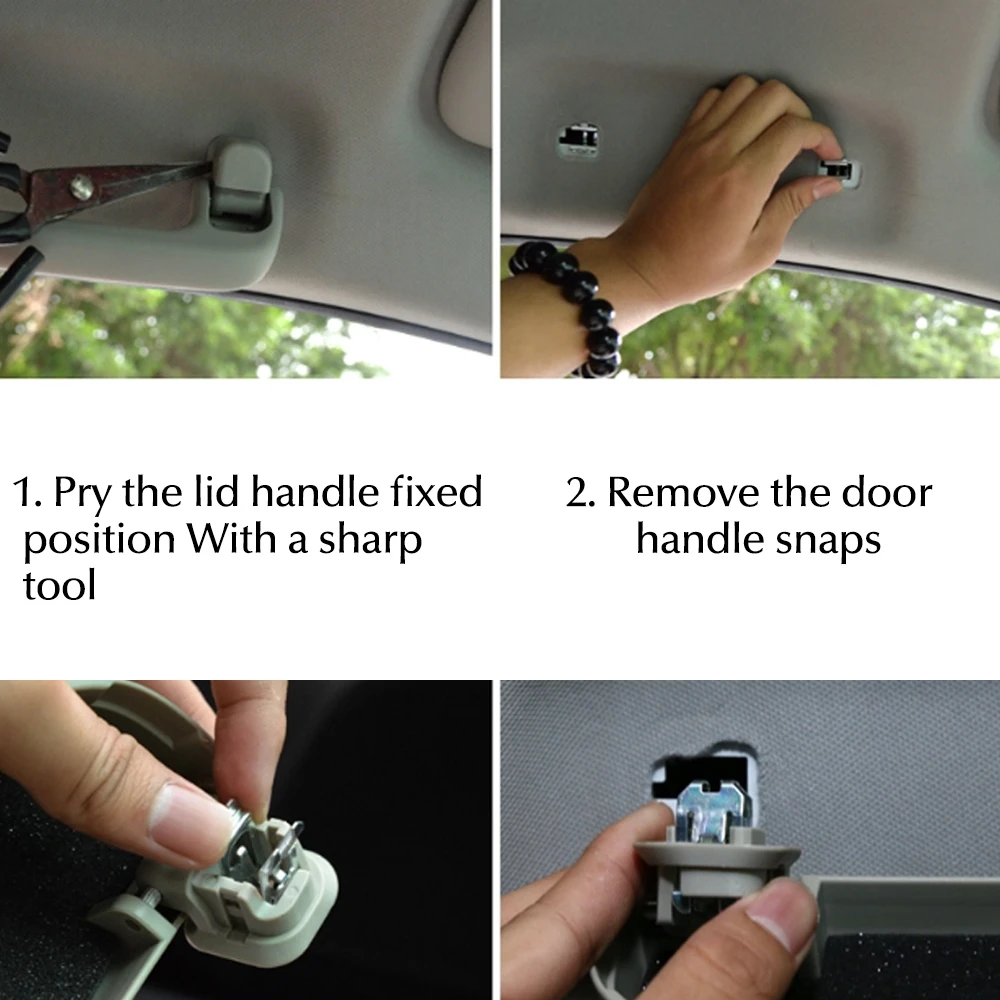 1. Pry the lid handle fixed position With a sharp tool

2. Remove the door handle snaps