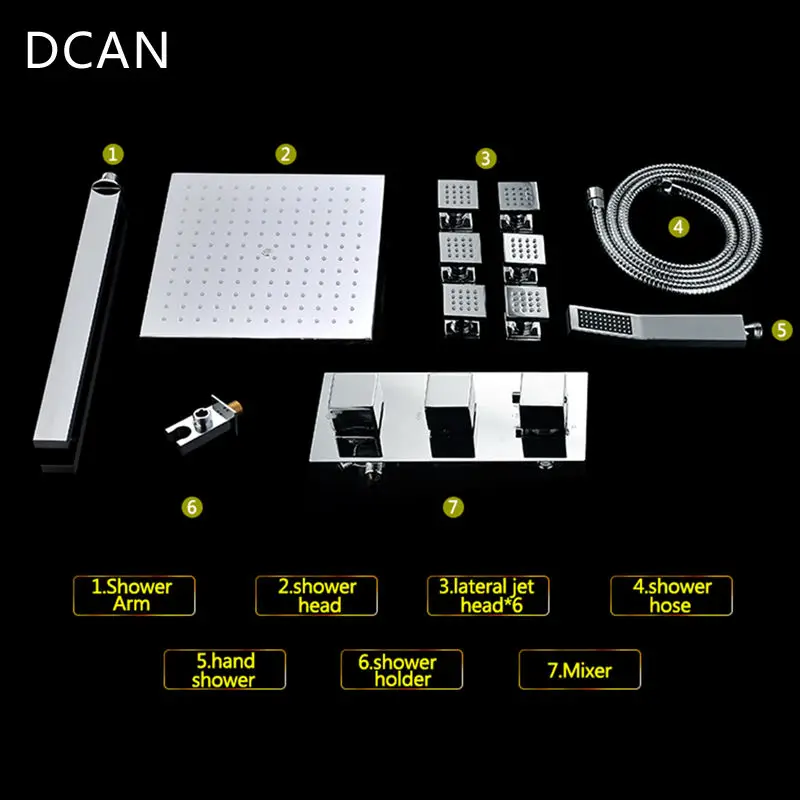 DCAN

1

2

3

4

5

6

7

1.Shower Arm

2.shower head

3.lateral jet head*6

4.shower hose

5.hand shower

6.shower holder

7.Mixer