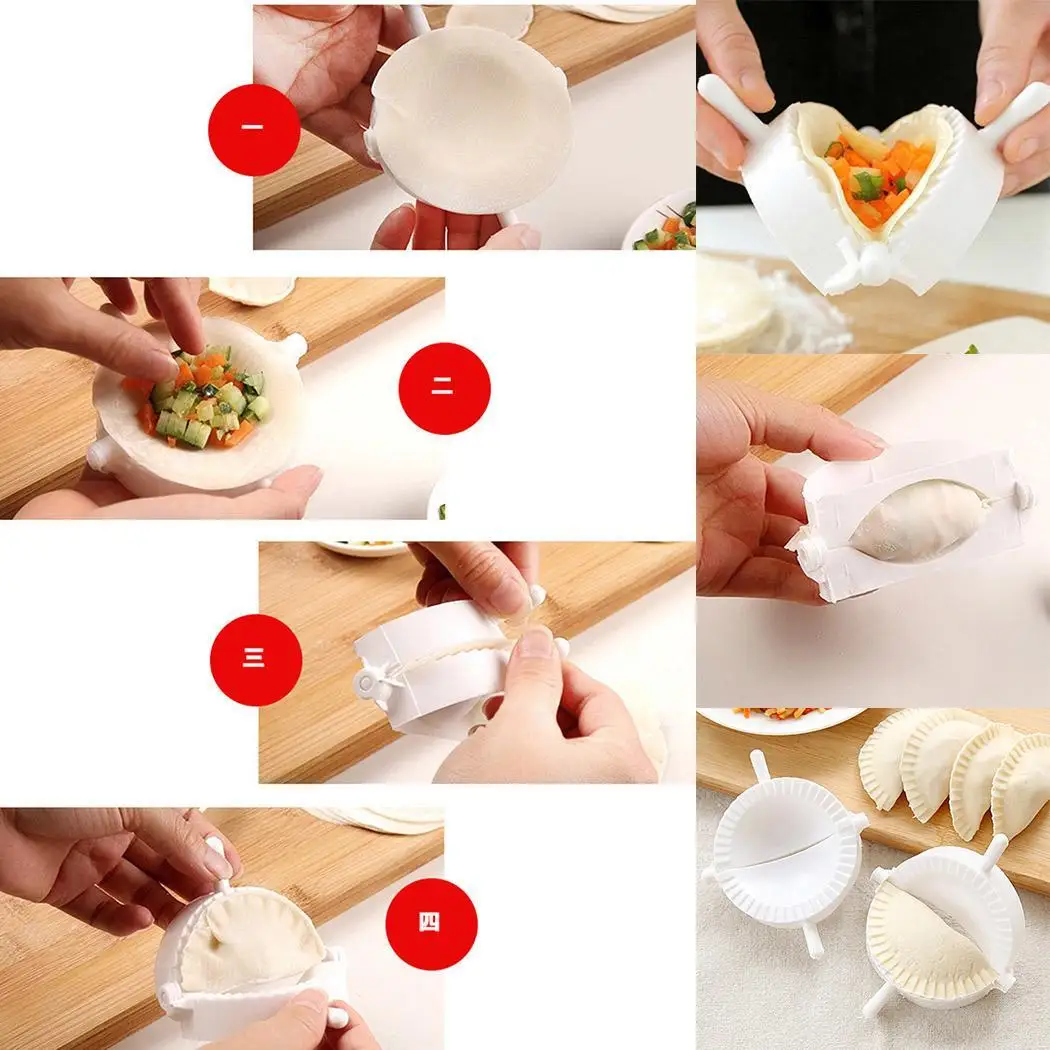 一

二

三

四