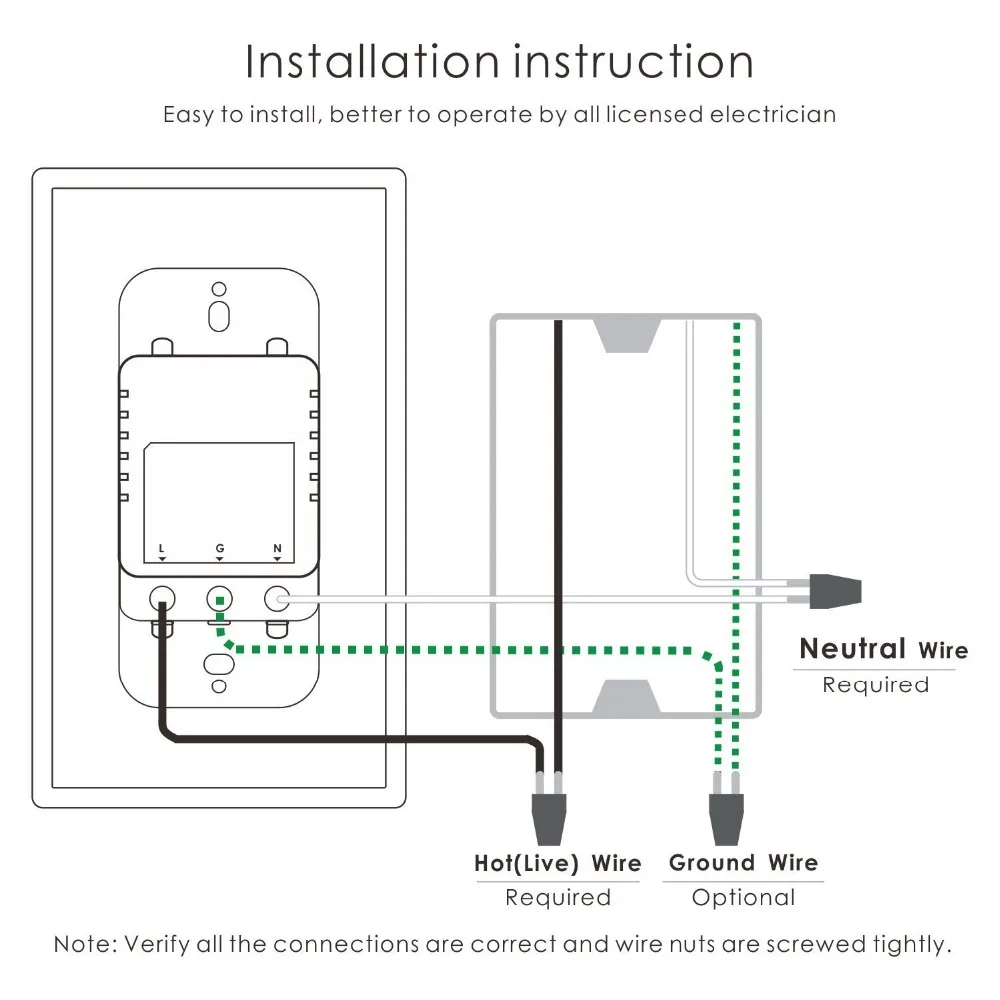 Installation instruction

Easy to install, better to operate by all licensed electrician

L G N

Neutral Wire
Required

Hot(Live) Wire
Required

Ground Wire
Optional

Note: Verify all the connections are correct and wire nuts are screwed tightly.