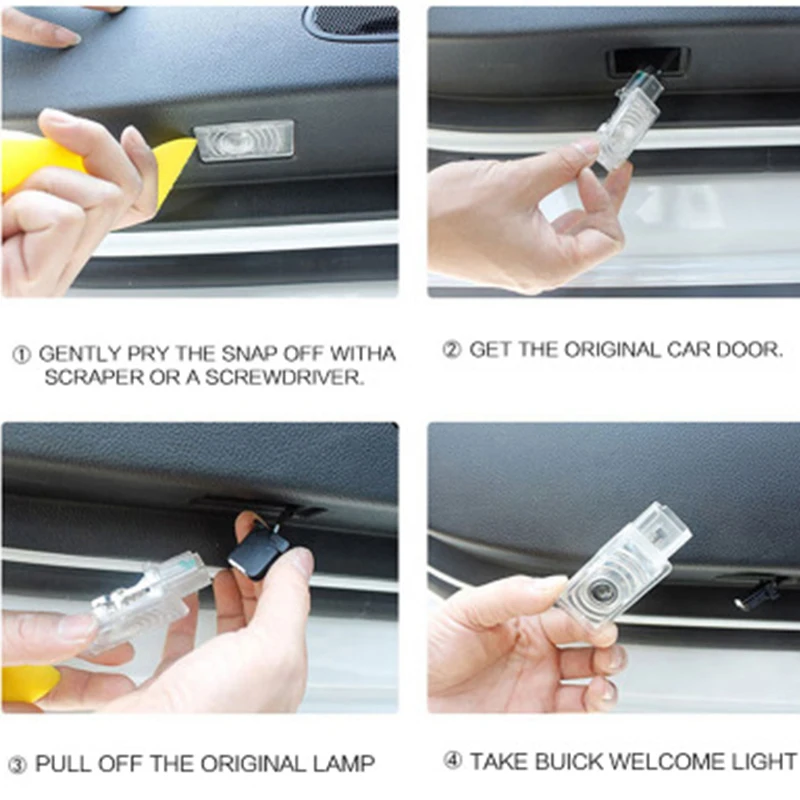 ① GENTLY PRY THE SNAP OFF WITHA SCRAPER OR A SCREWDRIVER.

② GET THE ORIGINAL CAR DOOR.

③ PULL OFF THE ORIGINAL LAMP

④ TAKE BUICK WELCOME LIGHT