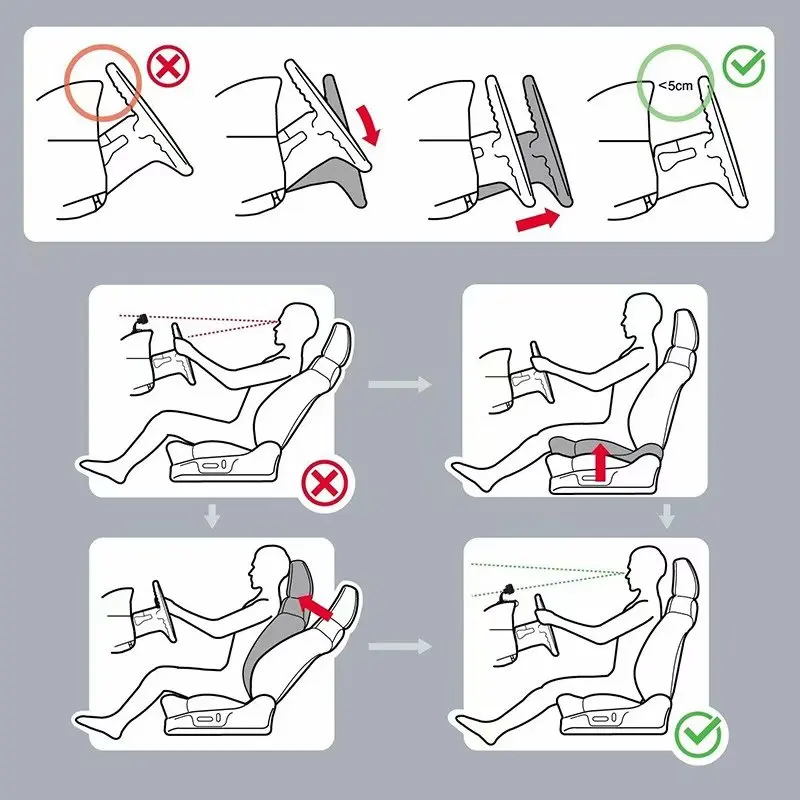 <5cm