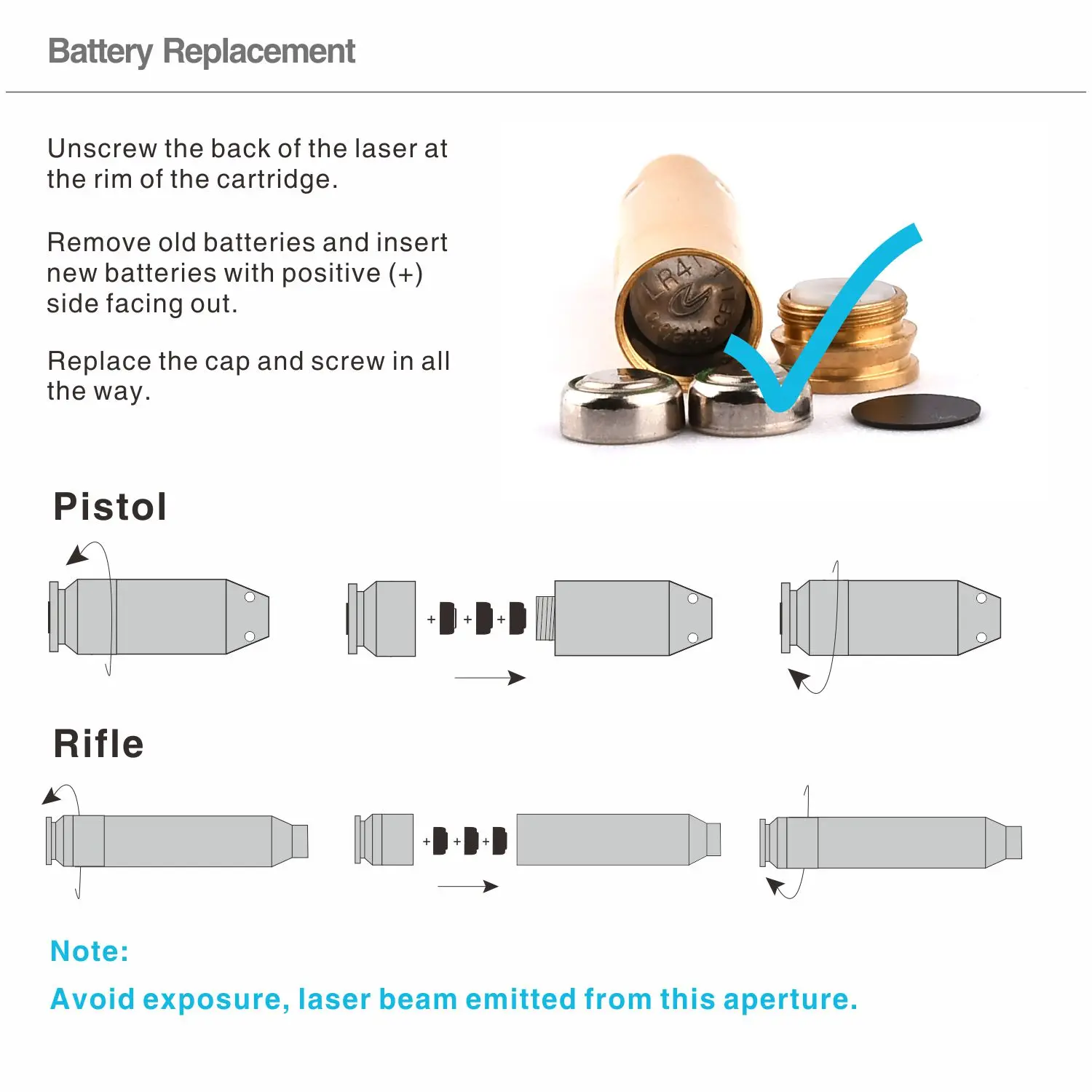 Battery Replacement

Unscrew the back of the laser at the rim of the cartridge.

Remove old batteries and insert new batteries with positive (+) side facing out.

Replace the cap and screw in all the way.

LR41

Pistol

+ + +

Rifle

+ + +

Note:

Avoid exposure, laser beam emitted from this aperture.