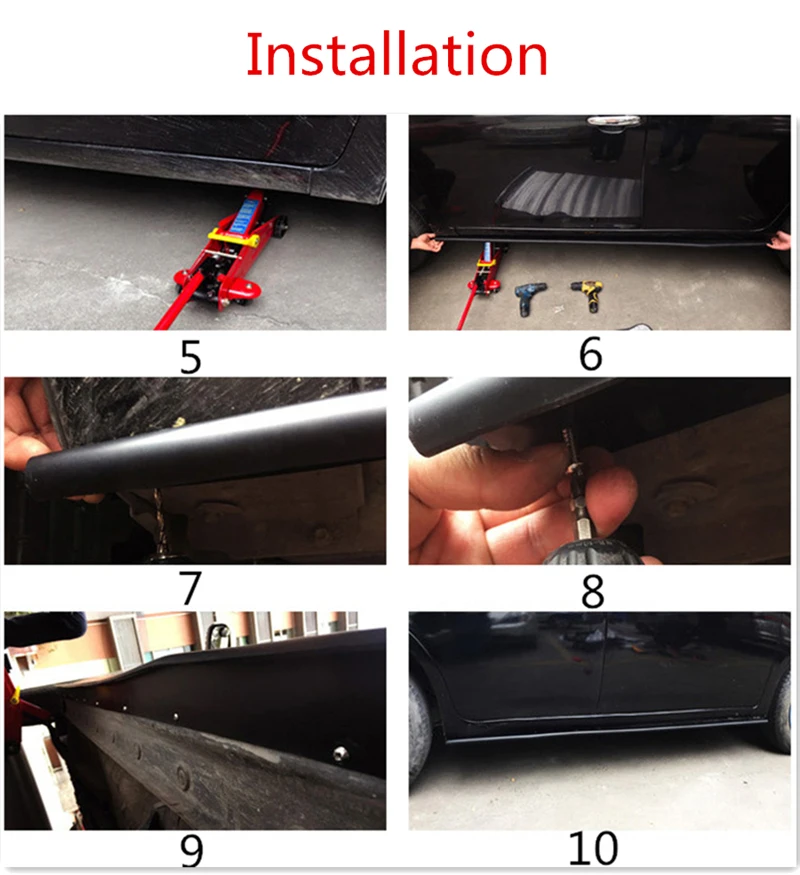 Installation

5

6

7

8

9

10