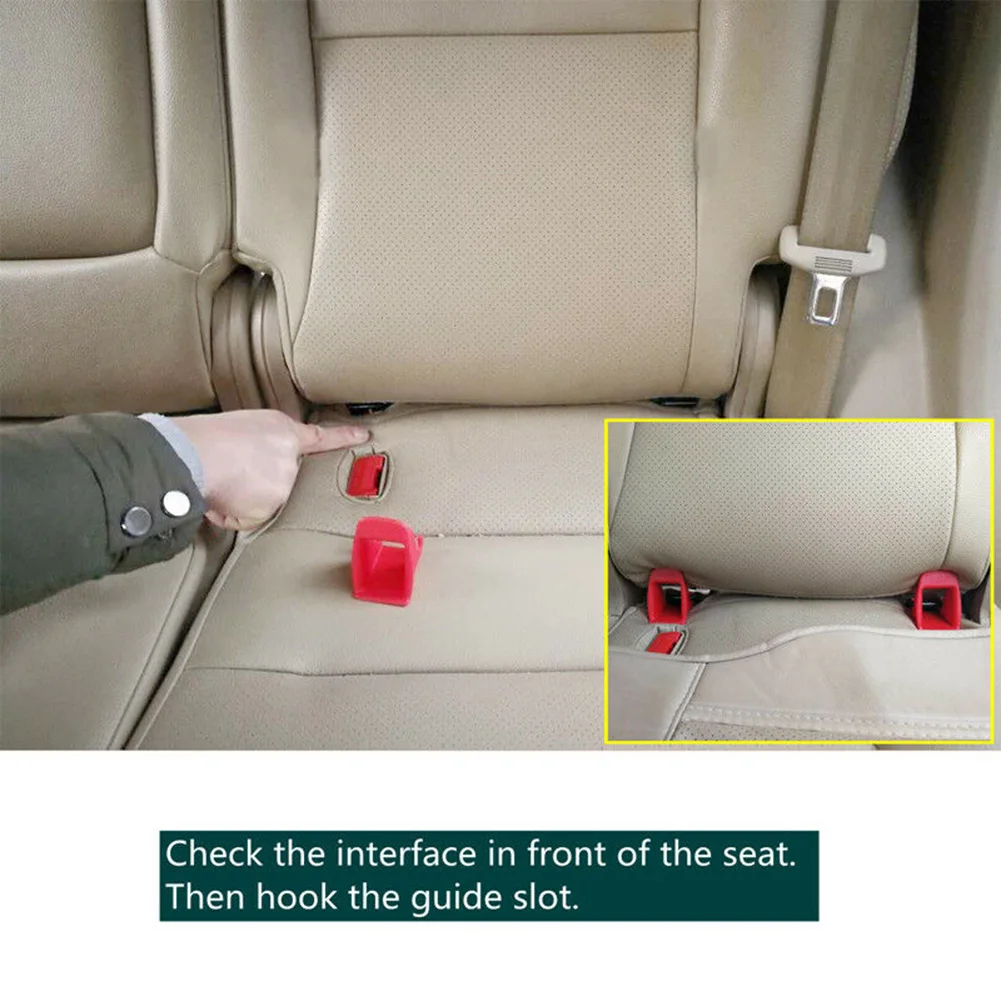 Check the interface in front of the seat.
Then hook the guide slot.