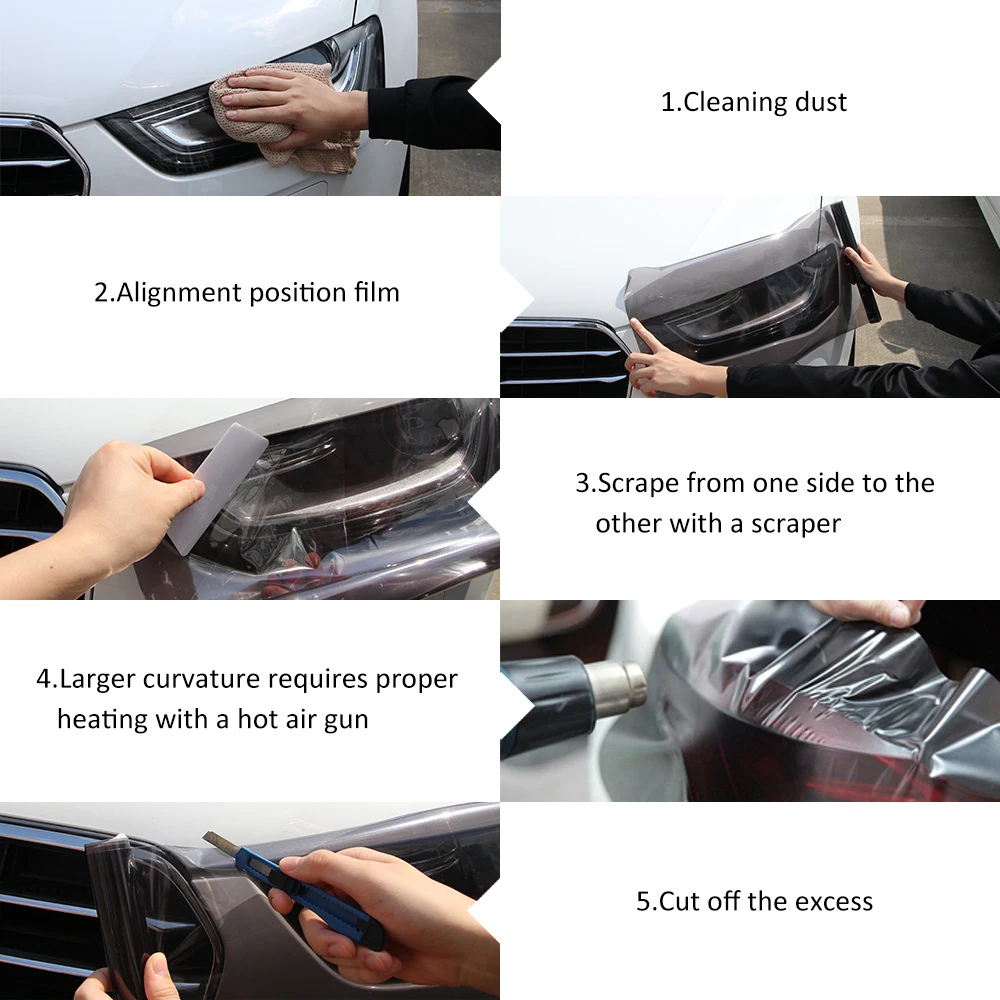 1.Cleaning dust

2.Alignment position film

3.Scrape from one side to the other with a scraper

4.Larger curvature requires proper heating with a hot air gun

5.Cut off the excess