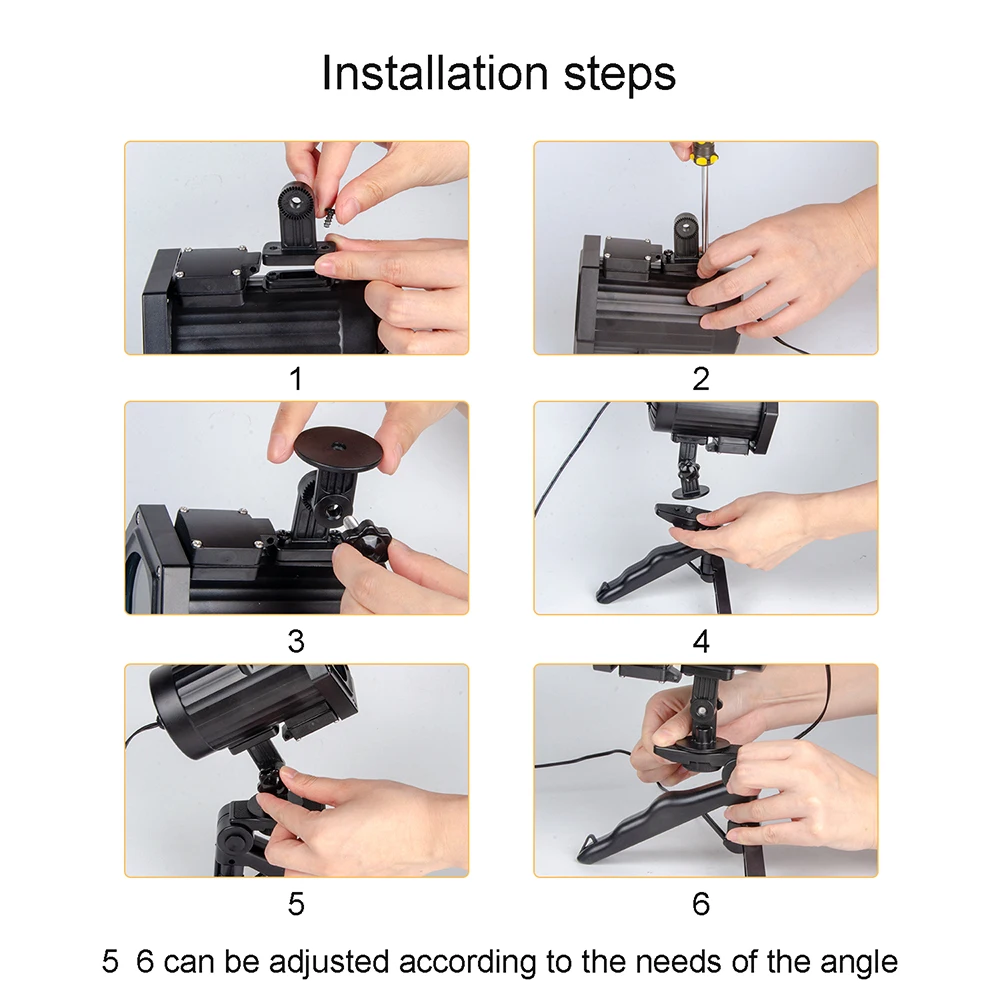 Installation steps

1

2

3

4

5

6

5 6 can be adjusted according to the needs of the angle