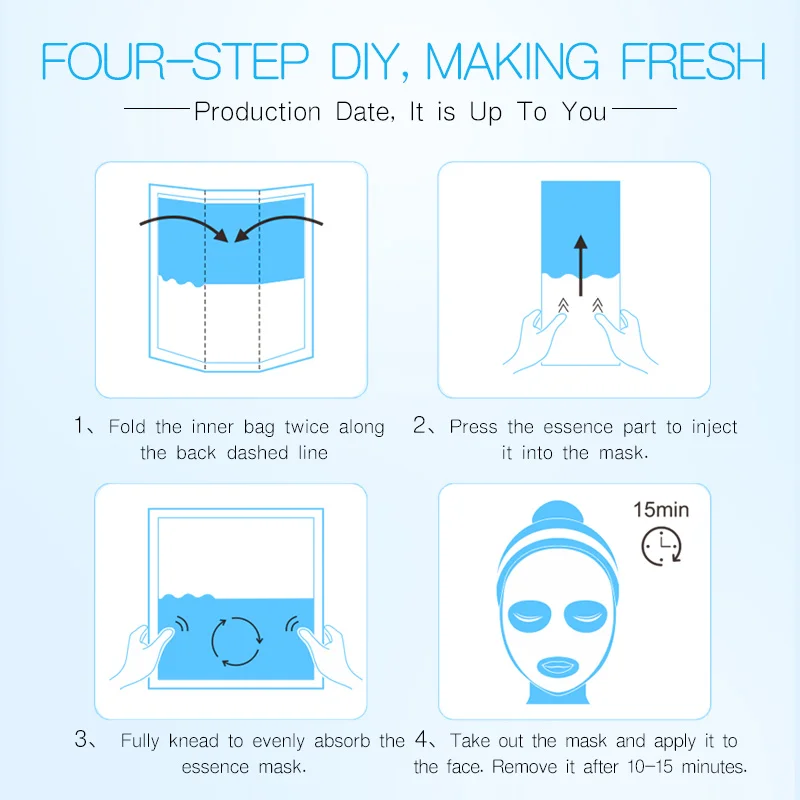 FOUR-STEP DIY, MAKING FRESH

Production Date, It is Up To You

1、Fold the inner bag twice along the back dashed line

2、Press the essence part to inject it into the mask.

15min

3、 Fully knead to evenly absorb the essence mask.

4、Take out the mask and apply it to the face. Remove it after 10-15 minutes.