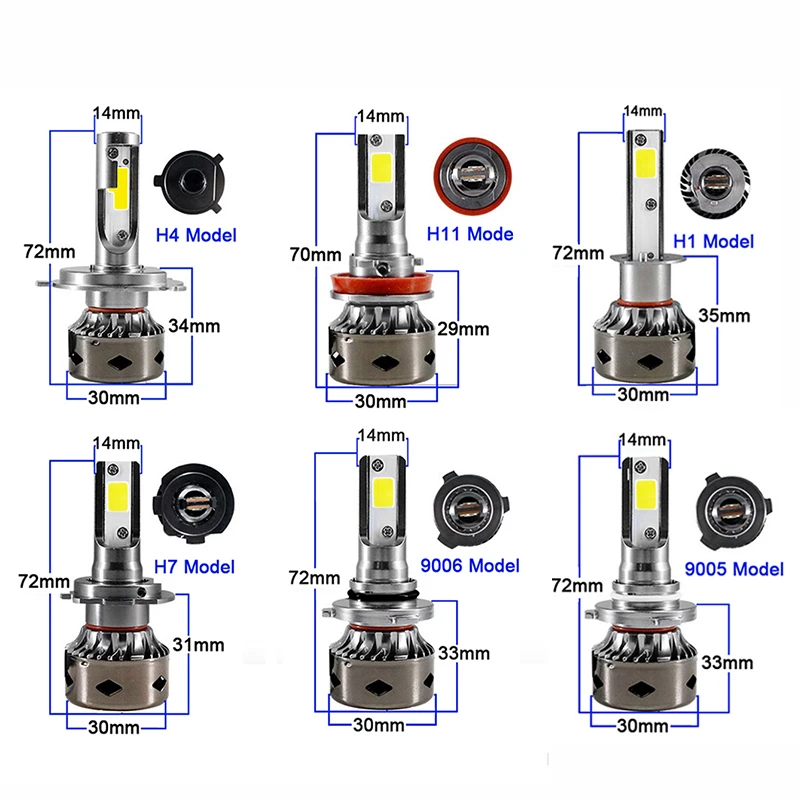 14mm
H4 Model
72mm
34mm
30mm

14mm
H11 Mode
70mm
29mm
30mm

14mm
H1 Model
72mm
35mm
30mm

14mm
H7 Model
72mm
31mm
30mm

14mm
9006 Model
72mm
33mm
30mm

14mm
9005 Model
72mm
33mm
30mm