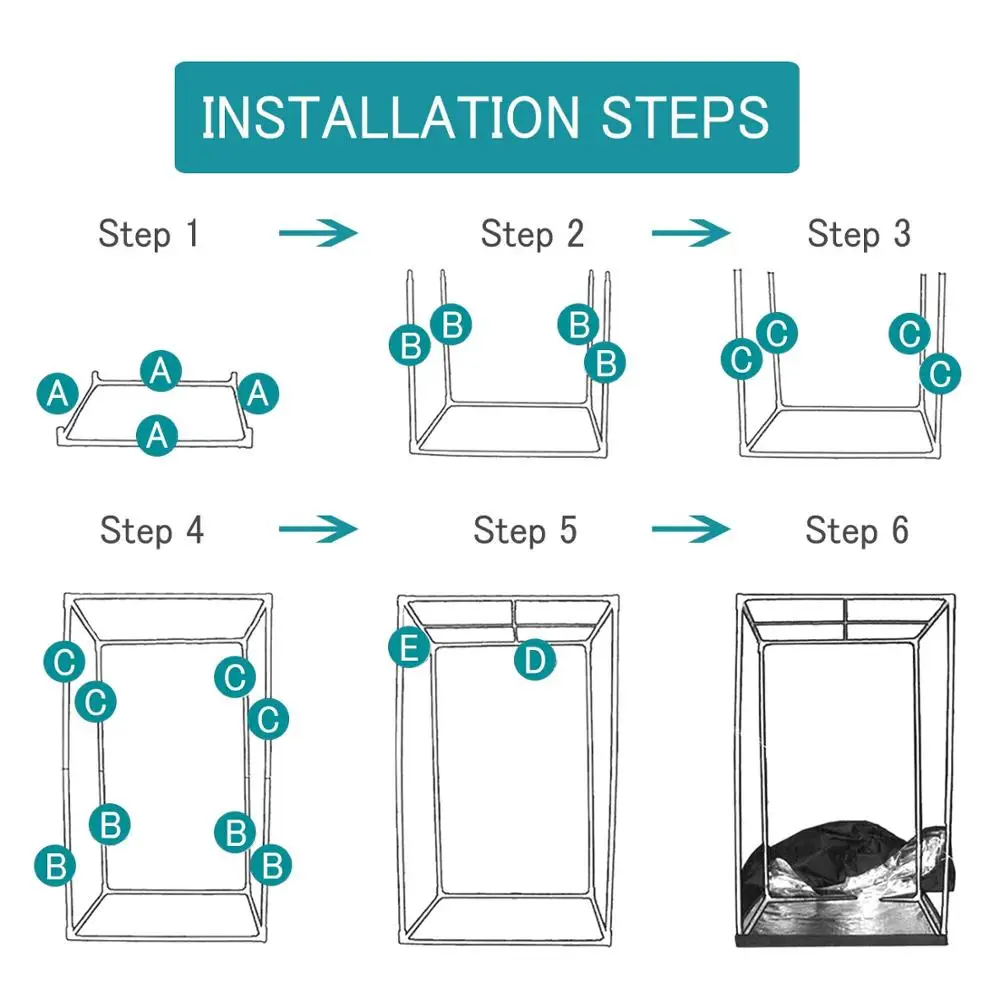 INSTALLATION STEPS

Step 1

A A A A

Step 2

B B B B

Step 3

C C C C

Step 4

C C C C B B B B

Step 5

E D

Step 6