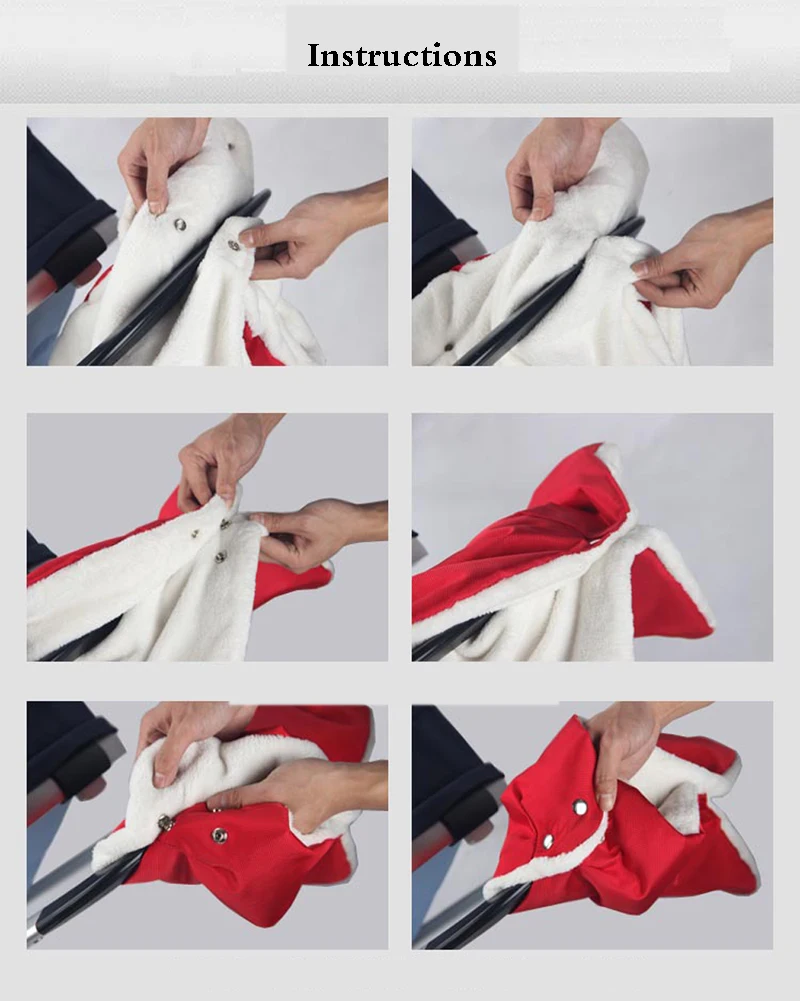 Instructions