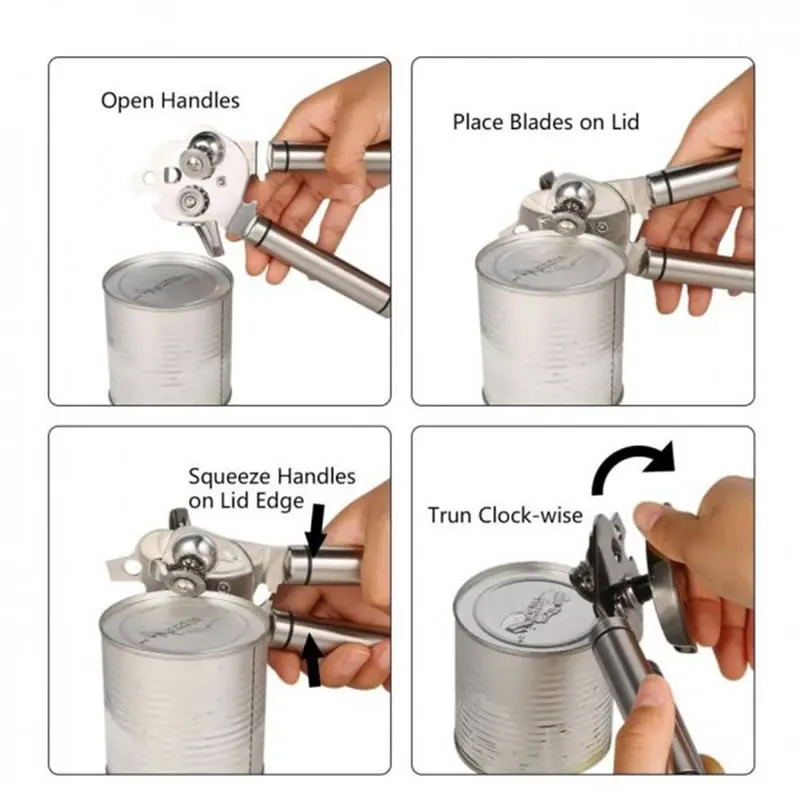 Open Handles

Place Blades on Lid

Squeeze Handles on Lid Edge

Trun Clock-wise