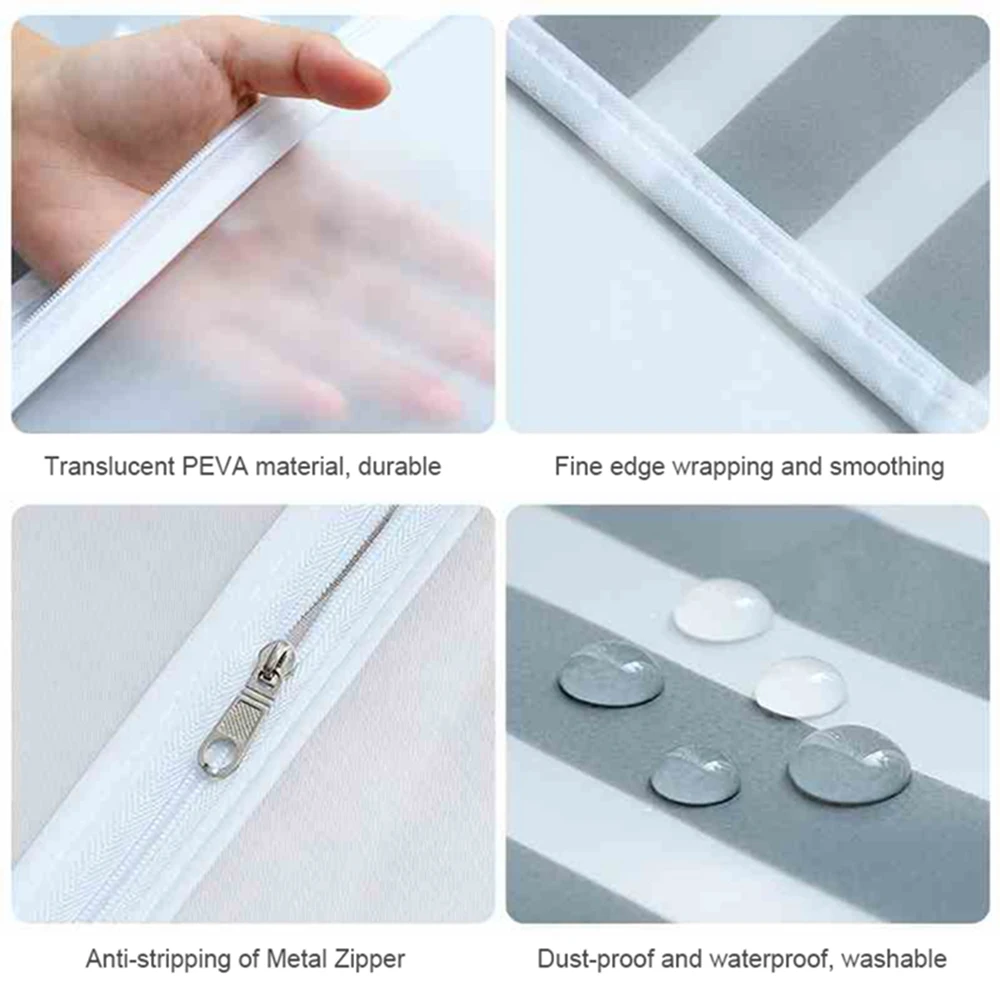 Translucent PEVA material, durable

Fine edge wrapping and smoothing

Anti-stripping of Metal Zipper

Dust-proof and waterproof, washable