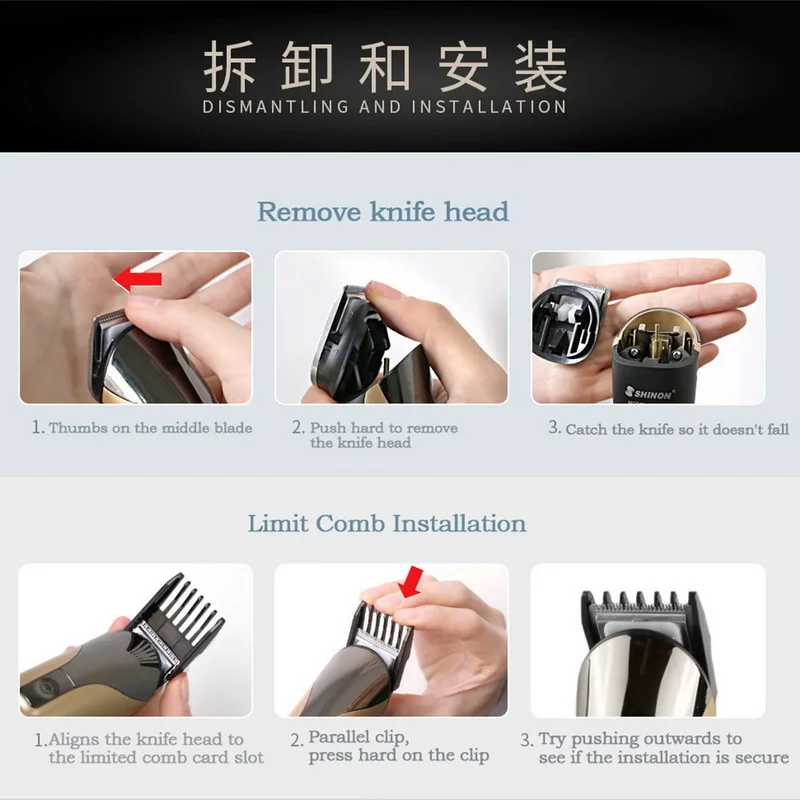 拆卸和安装
DISMANTLING AND INSTALLATION

Remove knife head

SHINON

1. Thumbs on the middle blade

2. Push hard to remove the knife head

3. Catch the knife so it doesn't fall

Limit Comb Installation

1. Aligns the knife head to the limited comb card slot

2. Parallel clip, press hard on the clip

3. Try pushing outwards to see if the installation is secure