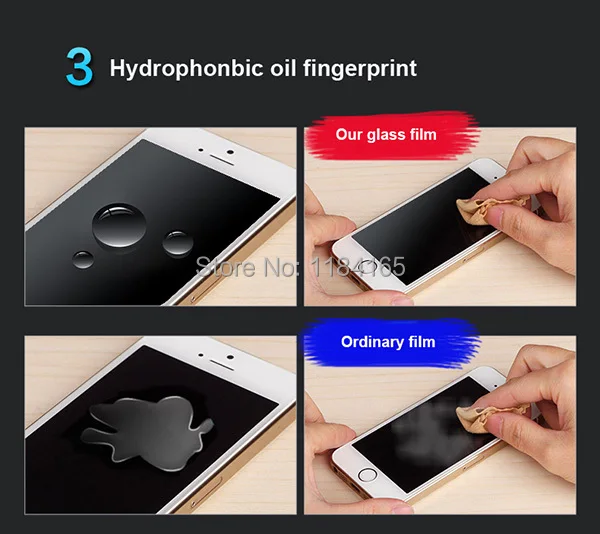 3 Hydrophonbic oil fingerprint

Our glass film

Store No: 1184165

Ordinary film