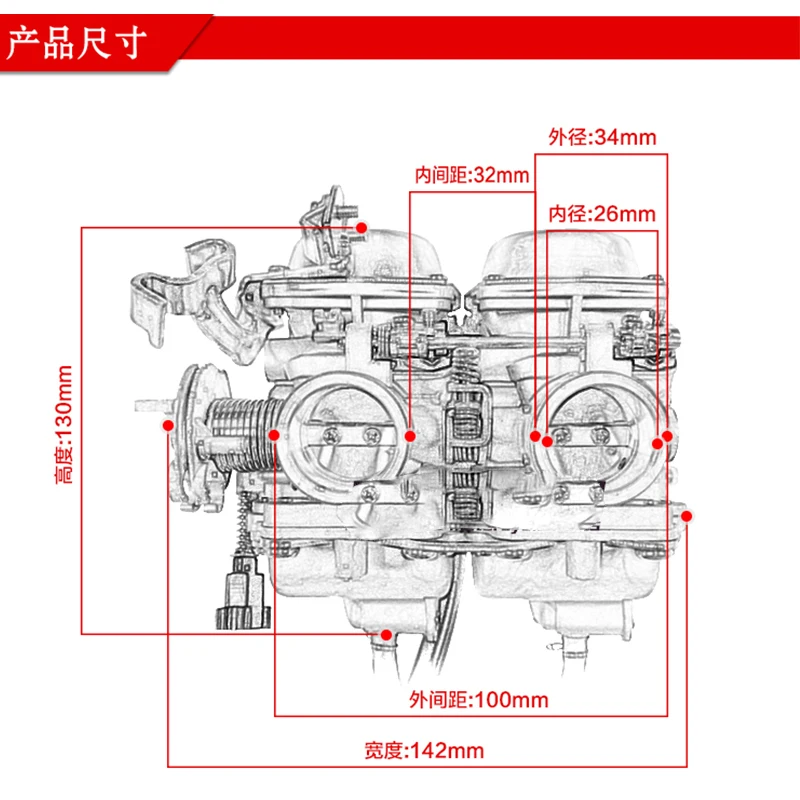 产品尺寸

外径:34mm

内间距:32mm

内径:26mm

高度:130mm

外间距:100mm

宽度:142mm