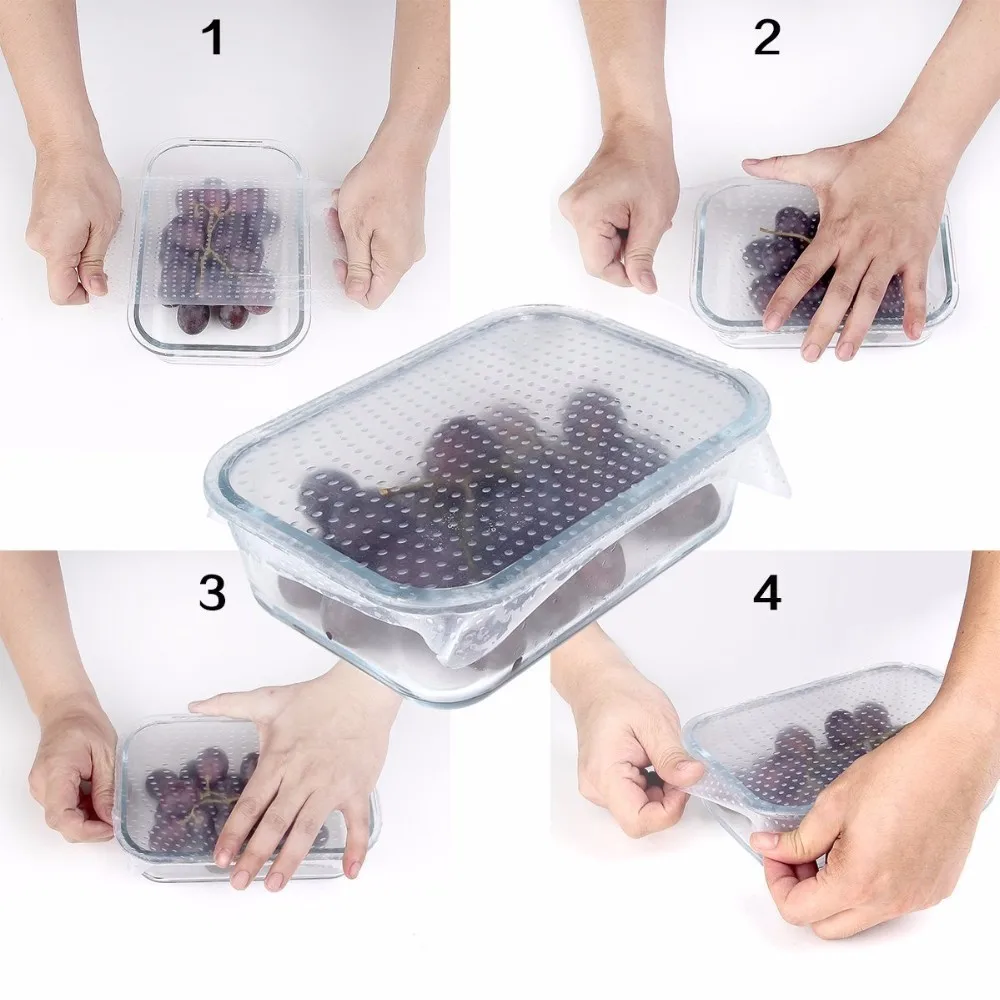 1

2

3

4