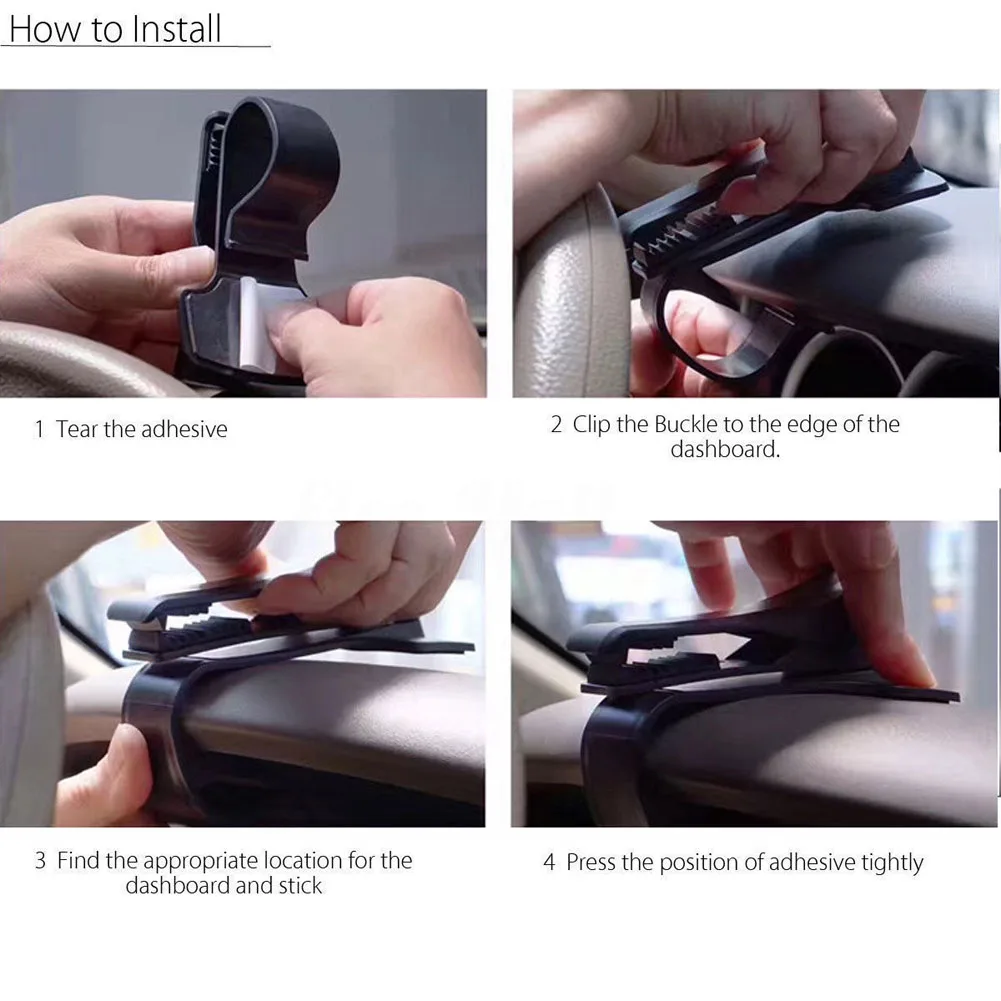 How to Install

1 Tear the adhesive

2 Clip the Buckle to the edge of the dashboard.

3 Find the appropriate location for the dashboard and stick

4 Press the position of adhesive tightly