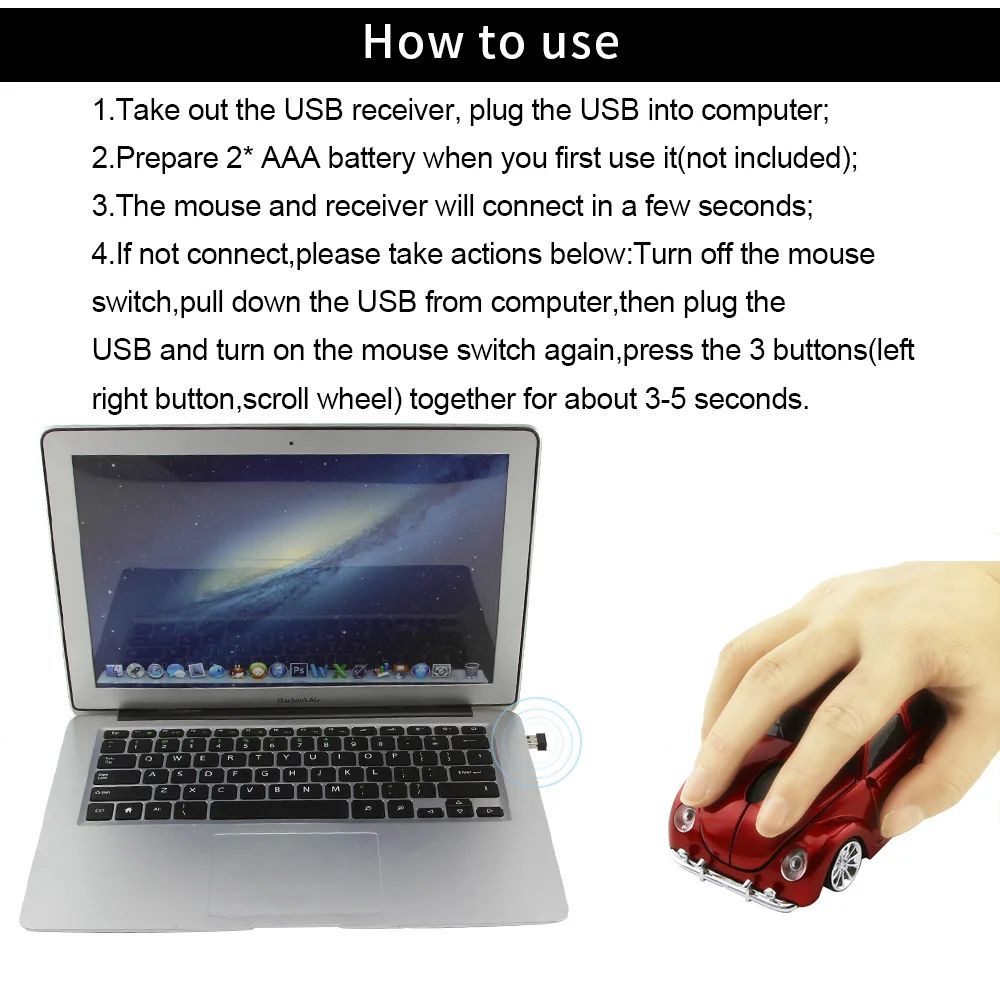 How to use

1.Take out the USB receiver, plug the USB into computer;

2.Prepare 2* AAA battery when you first use it(not included);

3.The mouse and receiver will connect in a few seconds;

4.If not connect,please take actions below:Turn off the mouse switch,pull down the USB from computer,then plug the USB and turn on the mouse switch again,press the 3 buttons(left right button,scroll wheel) together for about 3-5 seconds.

MacBook Air